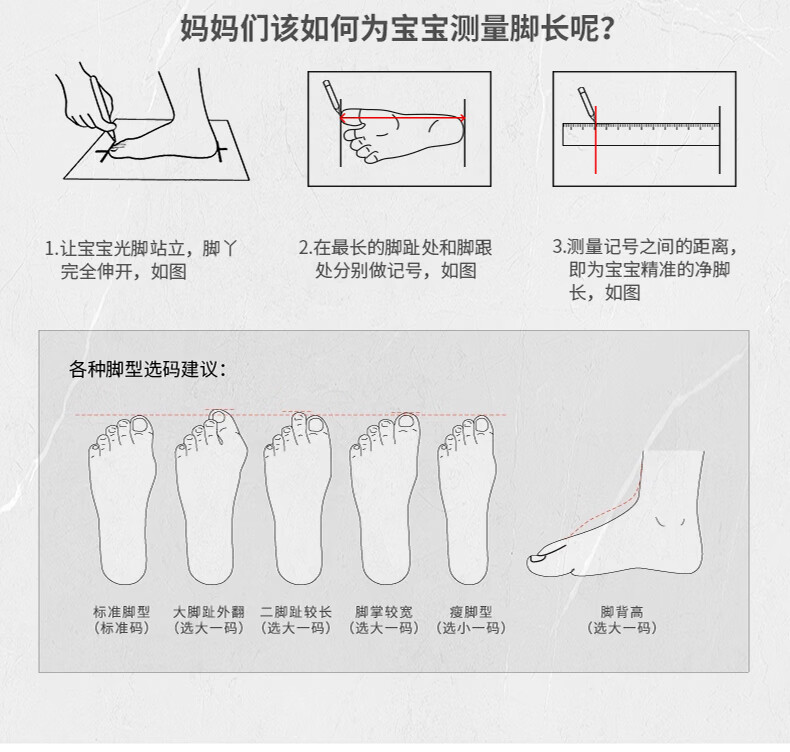 妈妈们该如何为宝宝测量脚长呢？

1.让宝宝光脚站立，脚丫完全伸开，如图

2.在最长的脚趾处和脚跟处分别做记号，如图

3.测量记号之间的距离，即为宝宝精准的净脚长，如图

各种脚型选码建议：

标准脚型
（标准码）

大脚趾外翻
（选大一码）

二脚趾较长
（选大一码）

脚掌较宽
（选大一码）

瘦脚型
（选小一码）

脚背高
（选大一码）