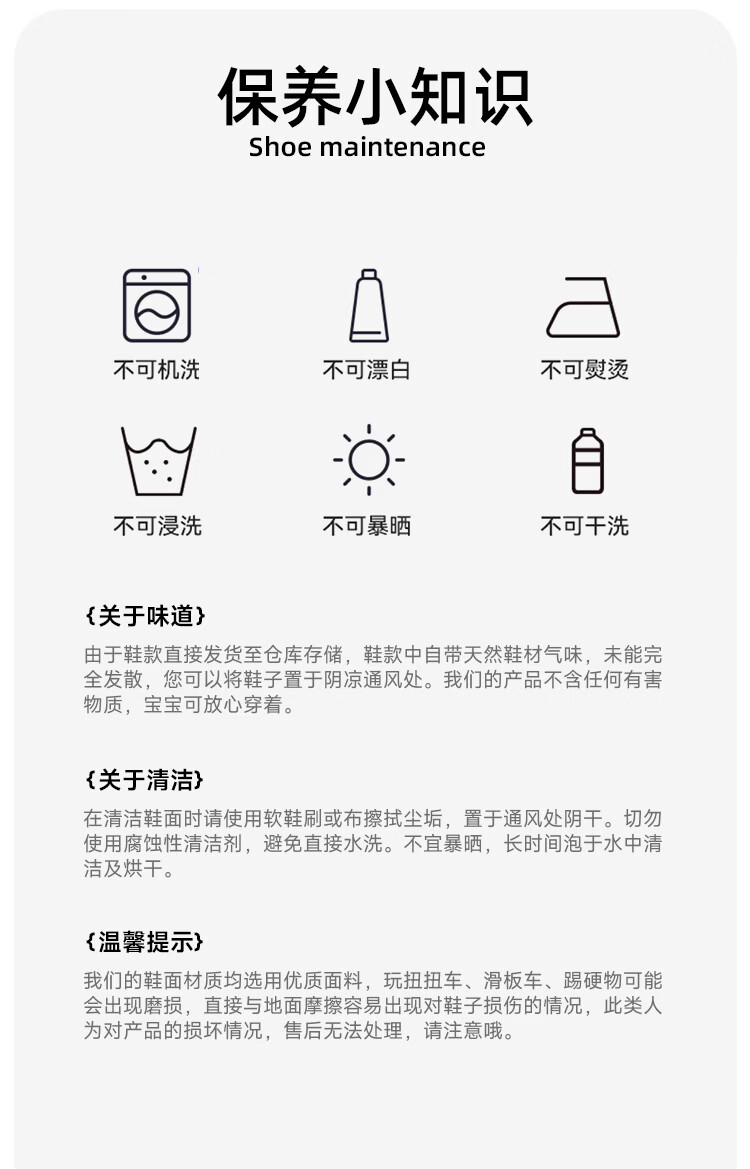 保养小知识
Shoe maintenance

不可机洗

不可漂白

不可熨烫

不可浸洗

不可暴晒

不可干洗

{关于味道}

由于鞋款直接发货至仓库存储，鞋款中自带天然鞋材气味，未能完全发散，您可以将鞋子置于阴凉通风处。我们的产品不含任何有害物质，宝宝可放心穿着。

{关于清洁}

在清洁鞋面时请使用软鞋刷或布擦拭尘垢，置于通风处阴干。切勿使用腐蚀性清洁剂，避免直接水洗。不宜暴晒，长时间泡于水中清洁及烘干。

{温馨提示}

我们的鞋面材质均选用优质面料，玩扭扭车、滑板车、踢硬物可能会出现磨损，直接与地面摩擦容易出现对鞋子损伤的情况，此类人为对产品的损坏情况，售后无法处理，请注意哦。