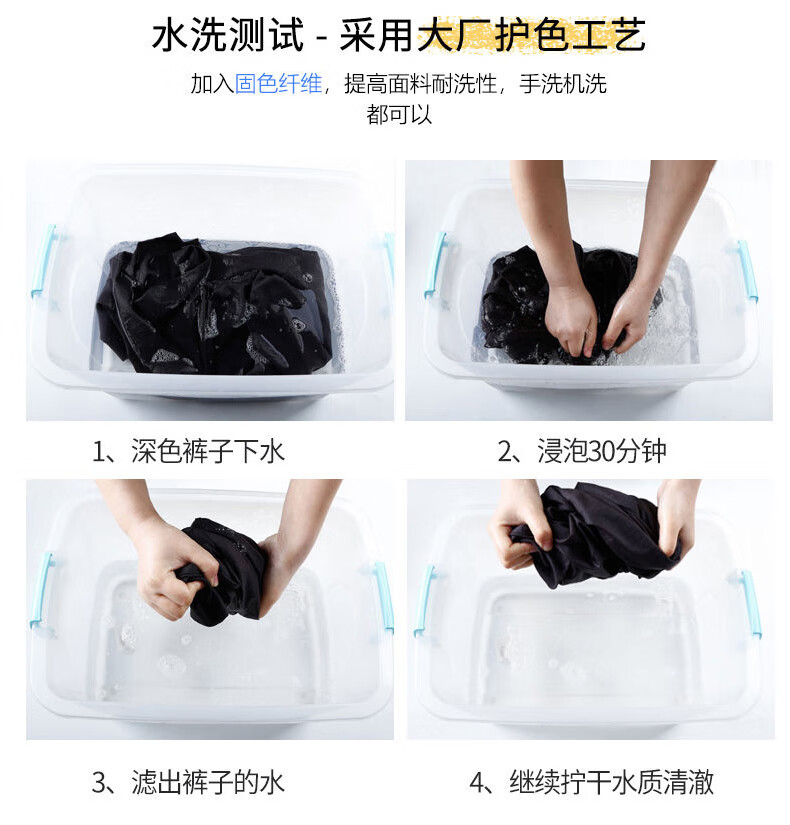 水洗测试 - 采用大厂护色工艺

加入固色纤维，提高面料耐洗性，手洗机洗都可以

1、深色裤子下水

2、浸泡30分钟

3、滤出裤子的水

4、继续拧干水质清澈