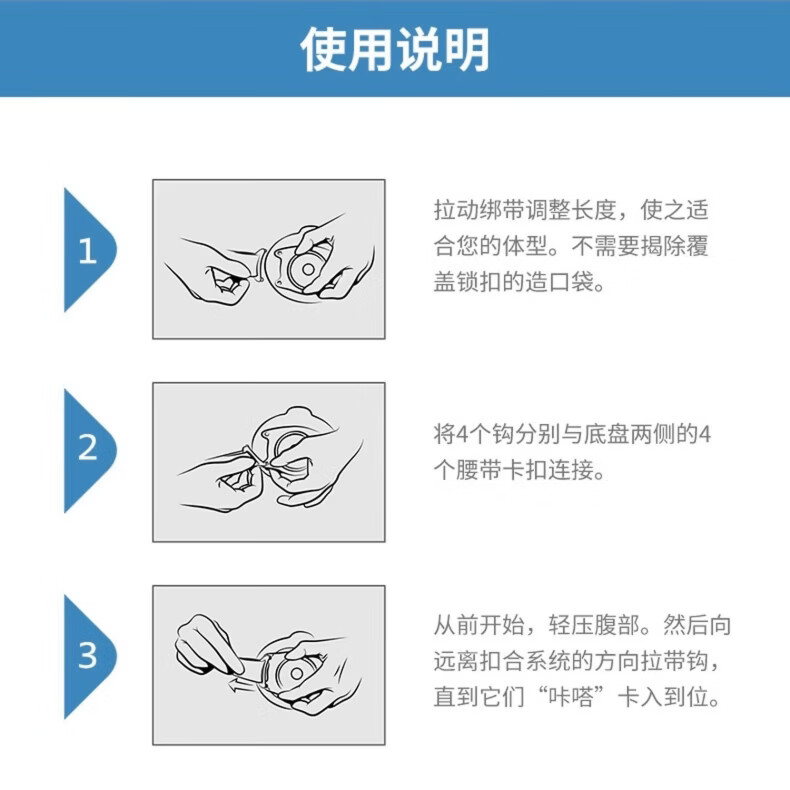 使用说明

1

拉动绑带调整长度，使之适合您的体型。不需要揭除覆盖锁扣的造口袋。

2

将4个钩分别与底盘两侧的4个腰带卡扣连接。

3

从前开始，轻压腹部。然后向远离扣合系统的方向拉带钩，直到它们“咔嗒”卡入到位。