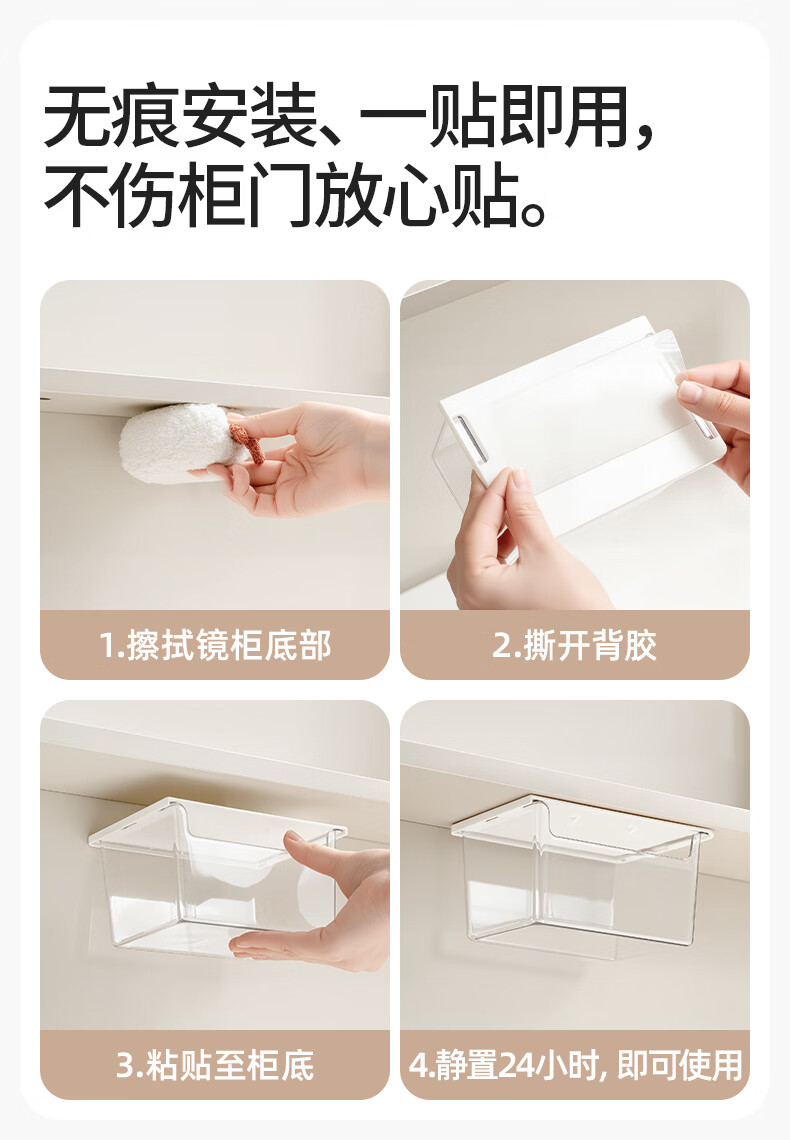 无痕安装、一贴即用，
不伤柜门放心贴。

1.擦拭镜柜底部

2.撕开背胶

3.粘贴至柜底

4.静置24小时, 即可使用