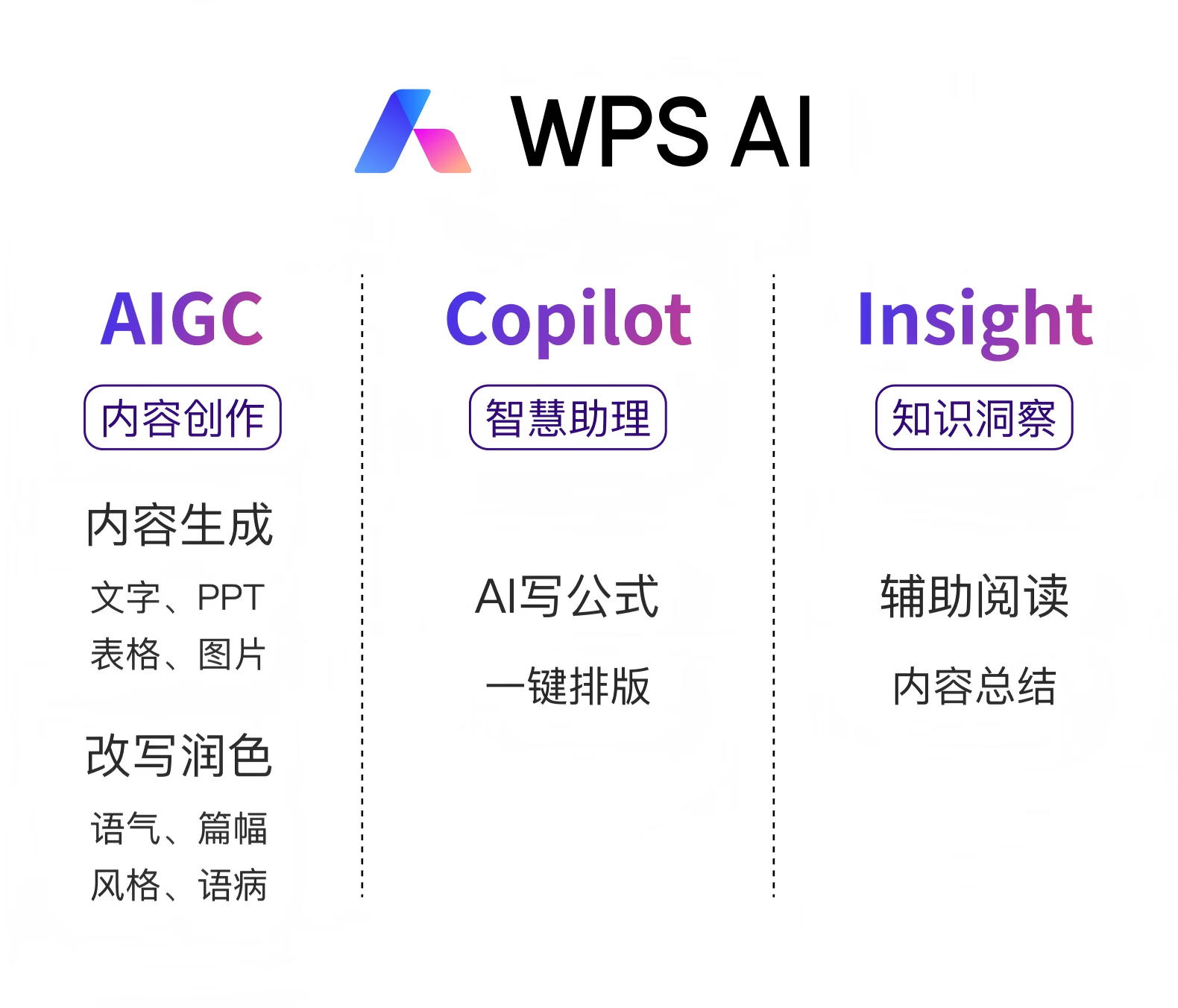 WPS AI

AIGC

内容创作

内容生成

文字、PPT

表格、图片

改写润色

语气、篇幅

风格、语病

Copilot

智慧助理

AI写公式

一键排版

Insight

知识洞察

辅助阅读

内容总结