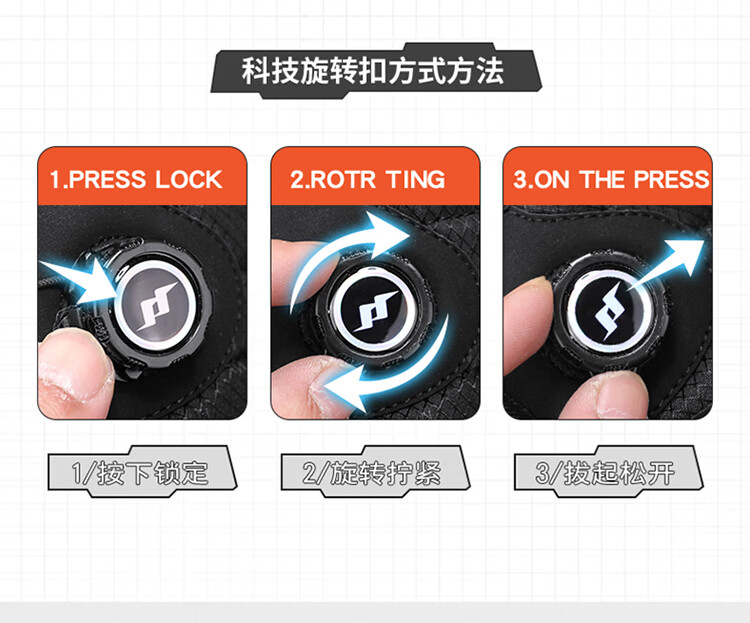 科技旋转扣方式方法

1.PRESS LOCK

2.ROTR TING

3.ON THE PRESS

1/按下锁定

2/旋转拧紧

3/拔起松开