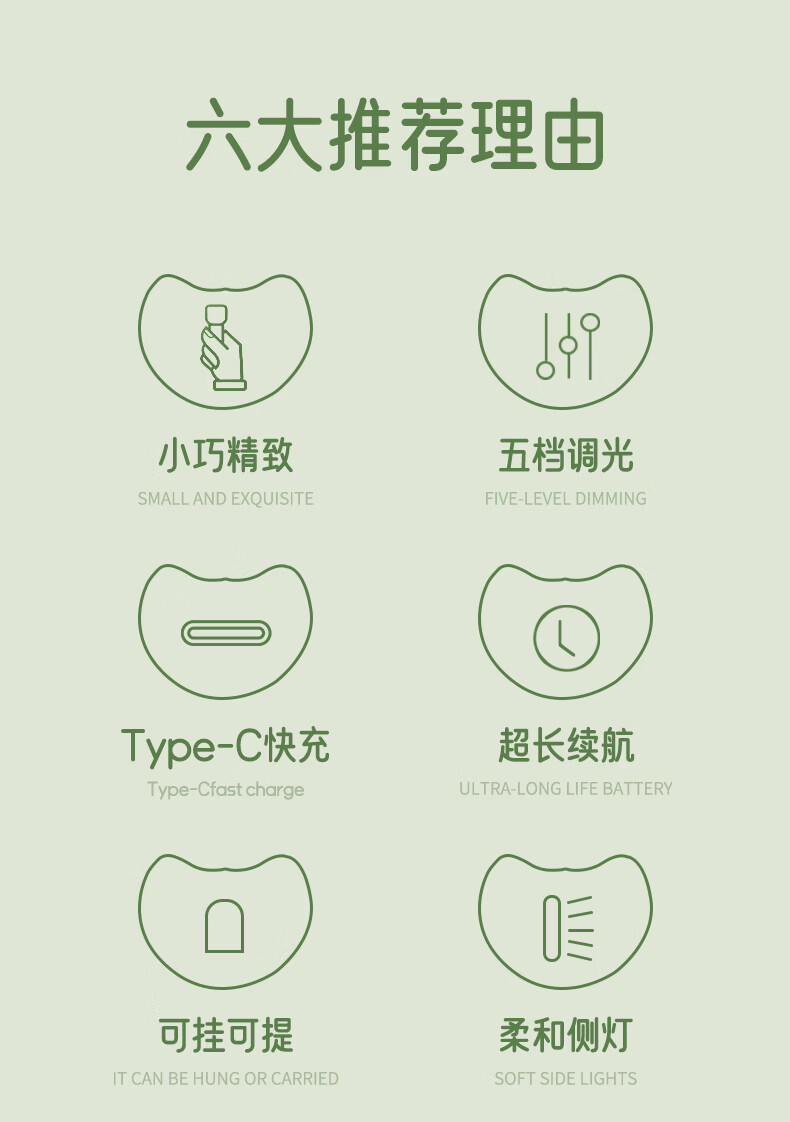 六大推荐理由

小巧精致
SMALL AND EXQUISITE

五档调光
FIVE-LEVEL DIMMING

Type-C快充
Type-Cfast charge

超长续航
ULTRA-LONG LIFE BATTERY

可挂可提
IT CAN BE HUNG OR CARRIED

柔和侧灯
SOFT SIDE LIGHTS