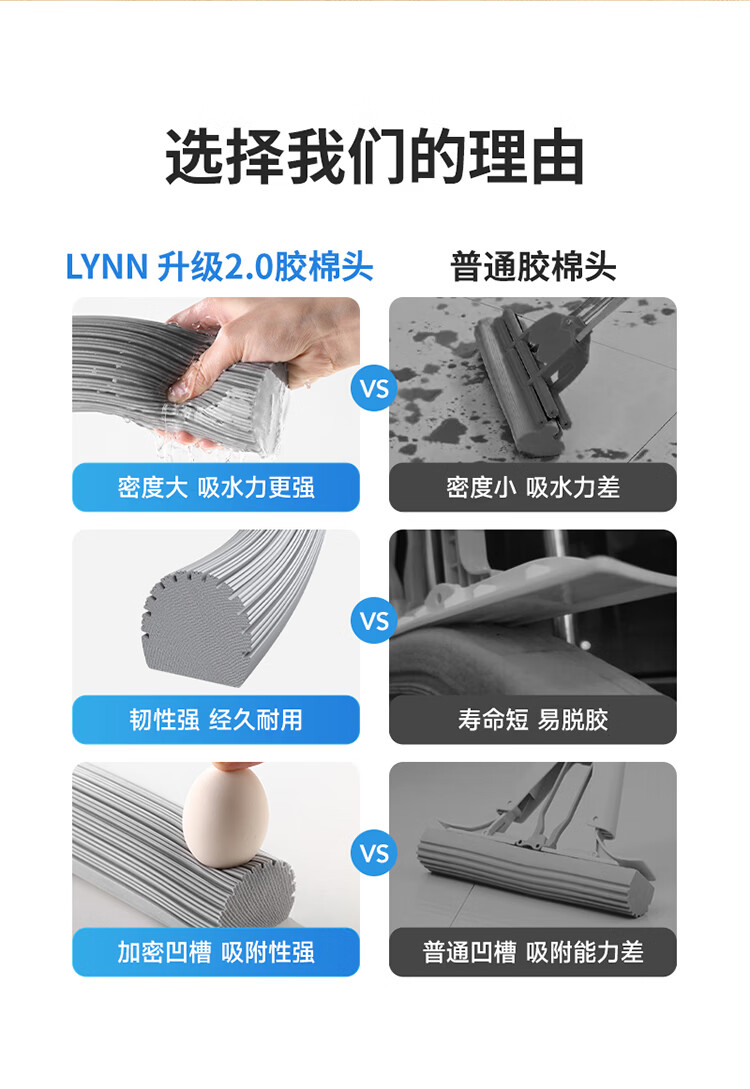 选择我们的理由

LYNN 升级2.0胶棉头

普通胶棉头

VS

密度大 吸水力更强

密度小 吸水力差

VS

韧性强 经久耐用

寿命短 易脱胶

VS

加密凹槽 吸附性强

普通凹槽 吸附能力差