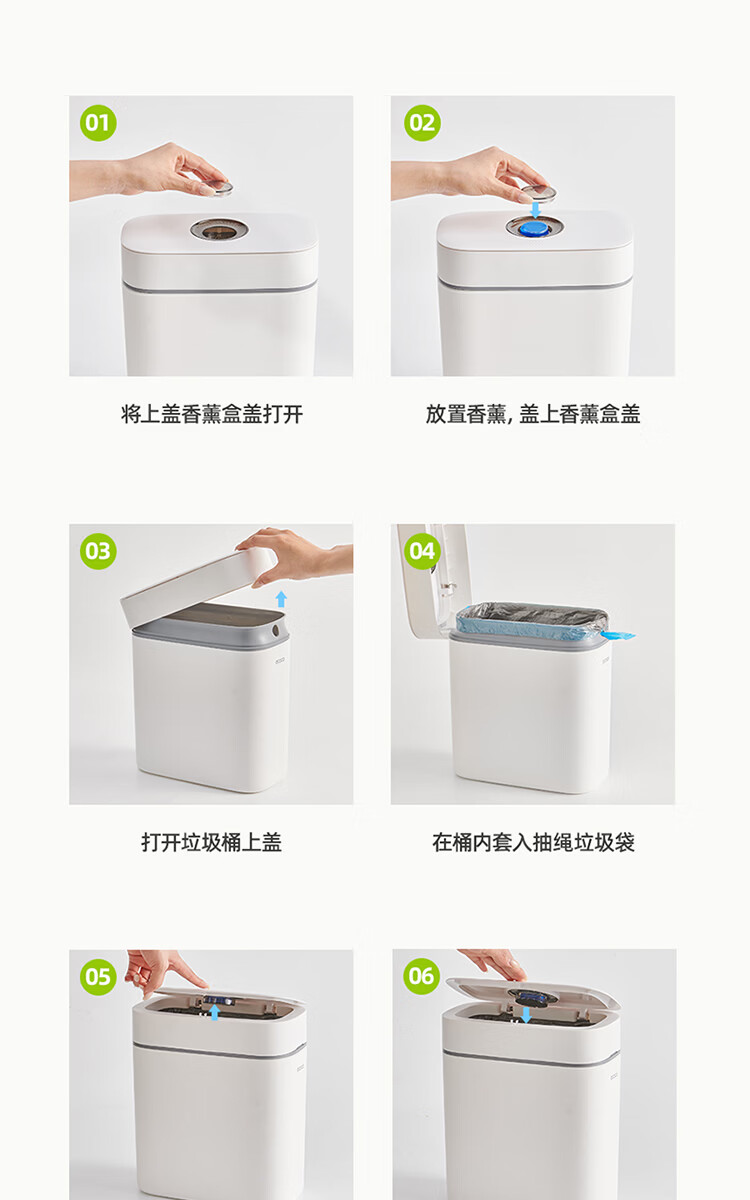 01

将上盖香薰盒盖打开

02

放置香薰, 盖上香薰盒盖

03

打开垃圾桶上盖

04

在桶内套入抽绳垃圾袋

05

06