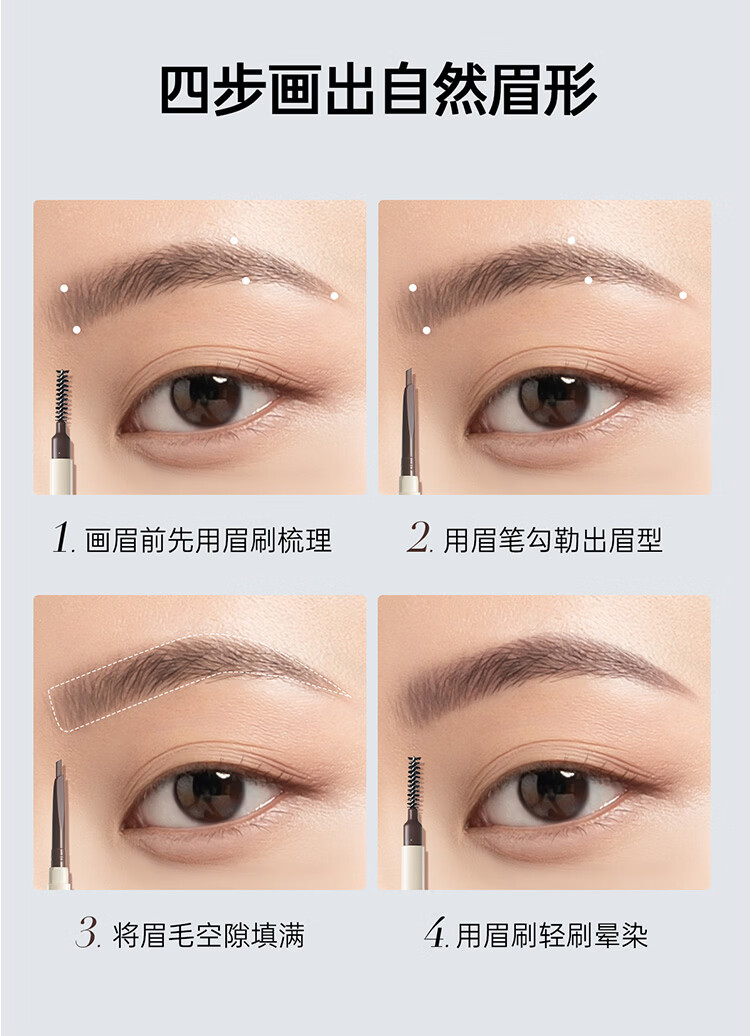 四步画出自然眉形

1. 画眉前先用眉刷梳理

2. 用眉笔勾勒出眉型

3. 将眉毛空隙填满

4. 用眉刷轻刷晕染