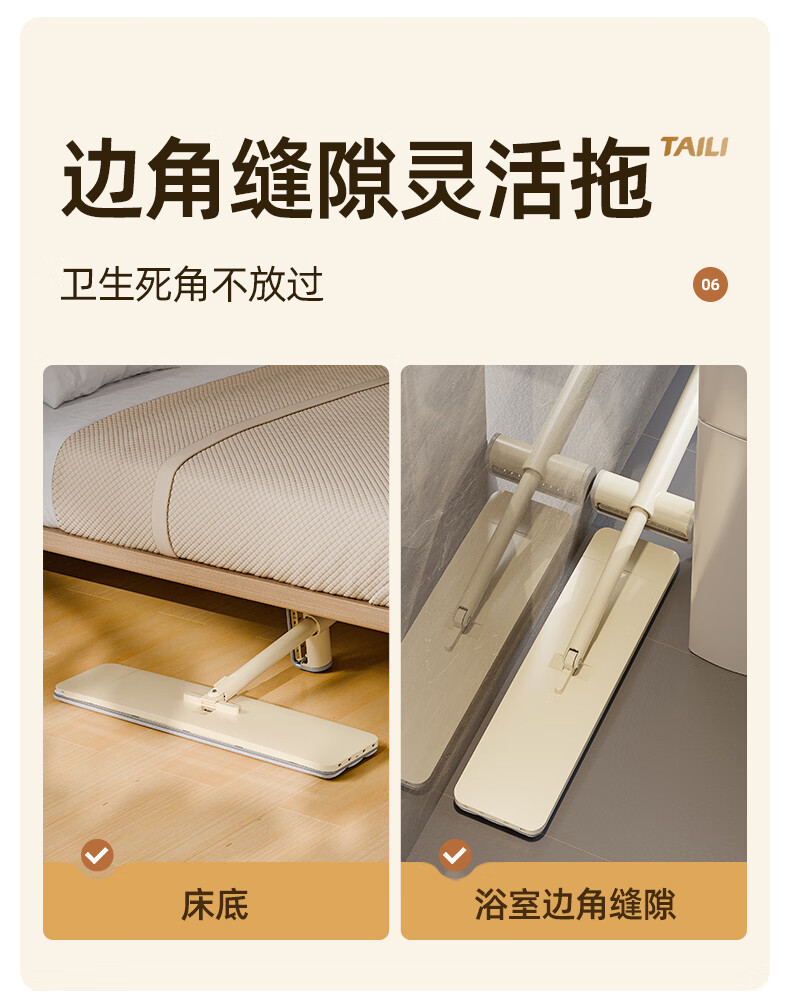 边角缝隙灵活拖

TAILI

卫生死角不放过

06

床底

浴室边角缝隙