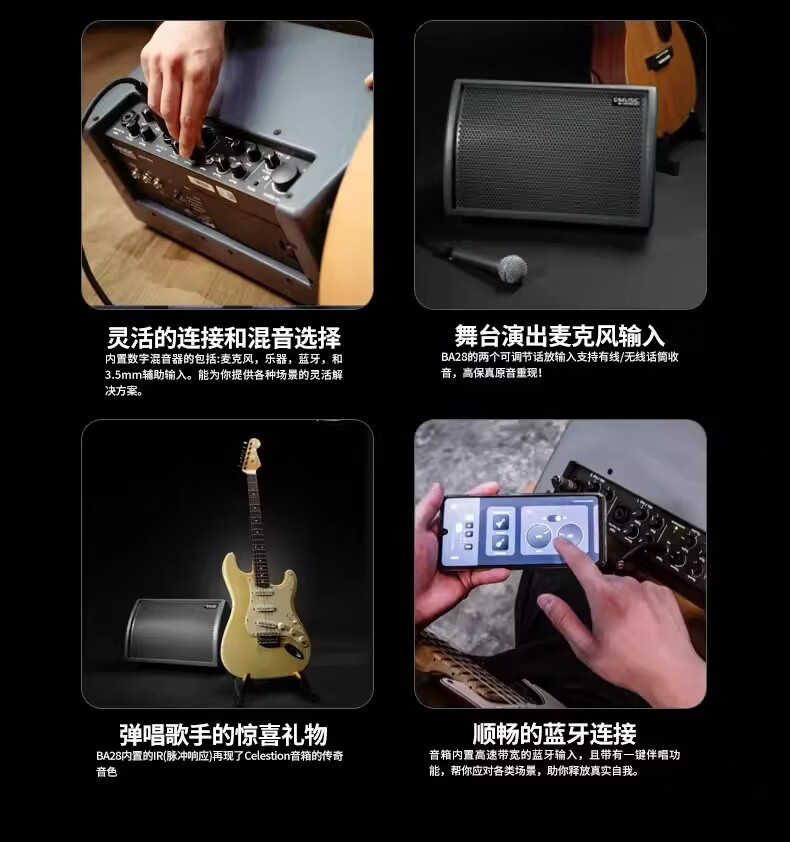 灵活的连接和混音选择
内置数字混音器的包括:麦克风，乐器，蓝牙，和3.5mm辅助输入。能为你提供各种场景的灵活解决方案。

舞台演出麦克风输入
BA28的两个可调节话放输入支持有线/无线话筒收音，高保真原音重现!

弹唱歌手的惊喜礼物
BA28内置的IR(脉冲响应)再现了Celestion音箱的传奇音色

顺畅的蓝牙连接
音箱内置高速带宽的蓝牙输入，且带有一键伴唱功能，帮你应对各类场景，助你释放真实自我。