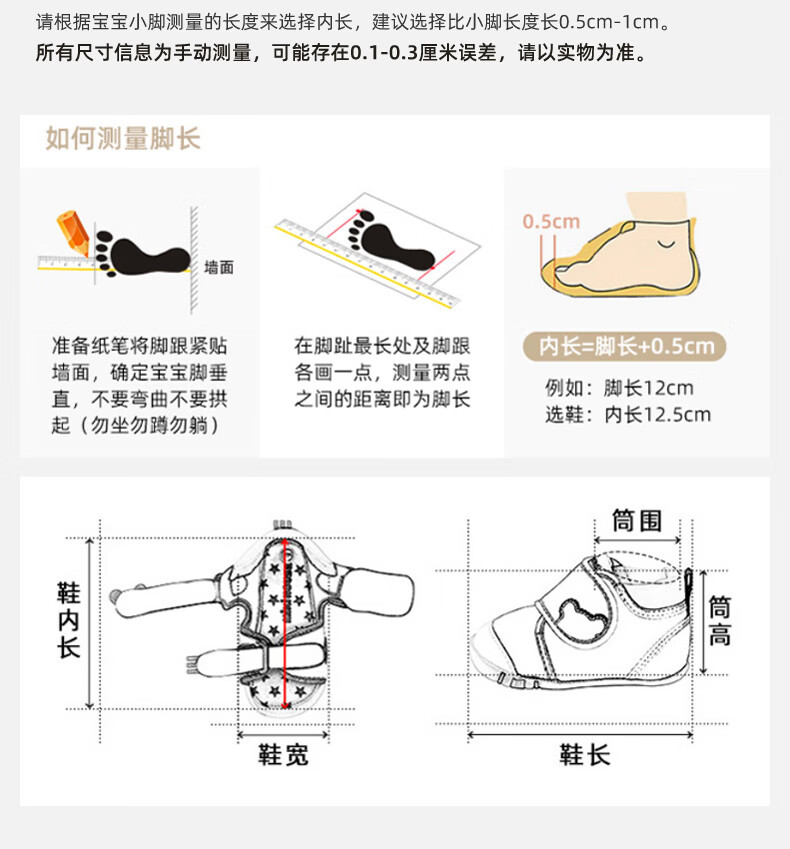 请根据宝宝小脚测量的长度来选择内长，建议选择比小脚长度长0.5cm-1cm。
所有尺寸信息为手动测量，可能存在0.1-0.3厘米误差，请以实物为准。

如何测量脚长

墙面

准备纸笔将脚跟紧贴墙面，确定宝宝脚垂直，不要弯曲不要拱起（勿坐勿蹲勿躺）

在脚趾最长处及脚跟各画一点，测量两点之间的距离即为脚长

0.5cm

内长=脚长+0.5cm
例如：脚长12cm
选鞋：内长12.5cm

鞋内长

鞋宽

筒围

筒高

鞋长