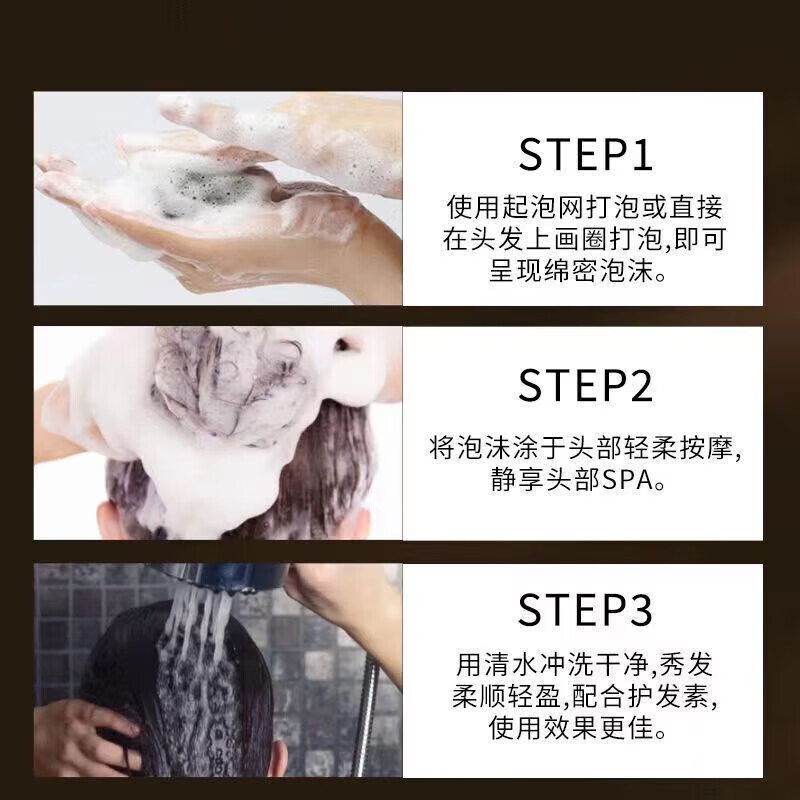 STEP1

使用起泡网打泡或直接在头发上画圈打泡,即可呈现绵密泡沫。

STEP2

将泡沫涂于头部轻柔按摩,静享头部SPA。

STEP3

用清水冲洗干净,秀发柔顺轻盈,配合护发素,使用效果更佳。