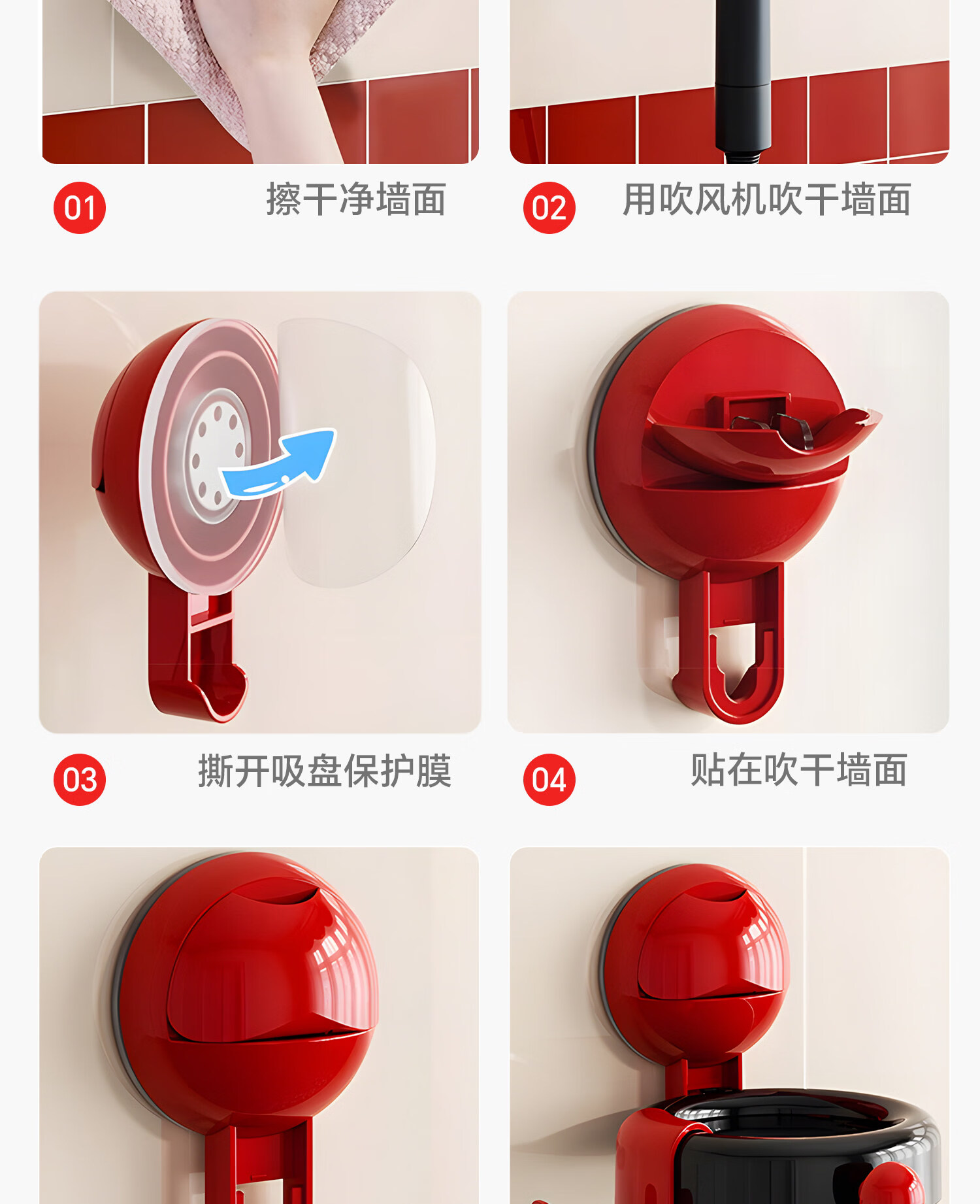 01 擦干净墙面

02 用吹风机吹干墙面

03 撕开吸盘保护膜

04 贴在吹干墙面