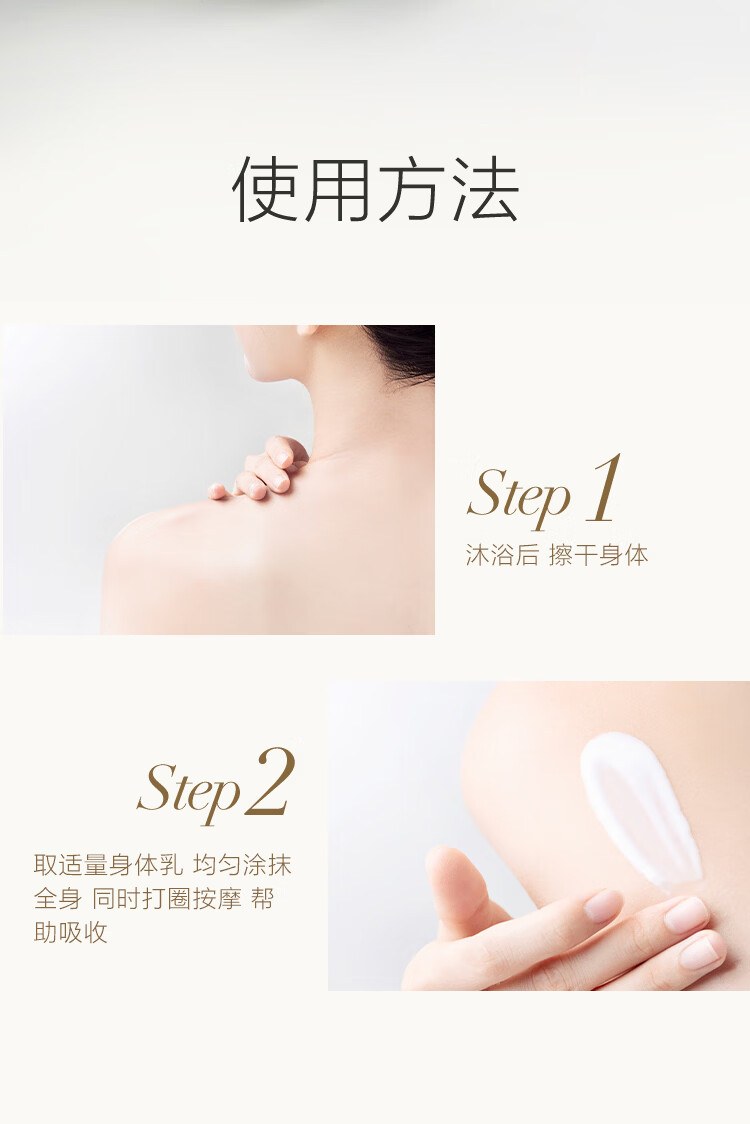 使用方法

Step 1
沐浴后 擦干身体

Step 2
取适量身体乳 均匀涂抹全身 同时打圈按摩 帮助吸收