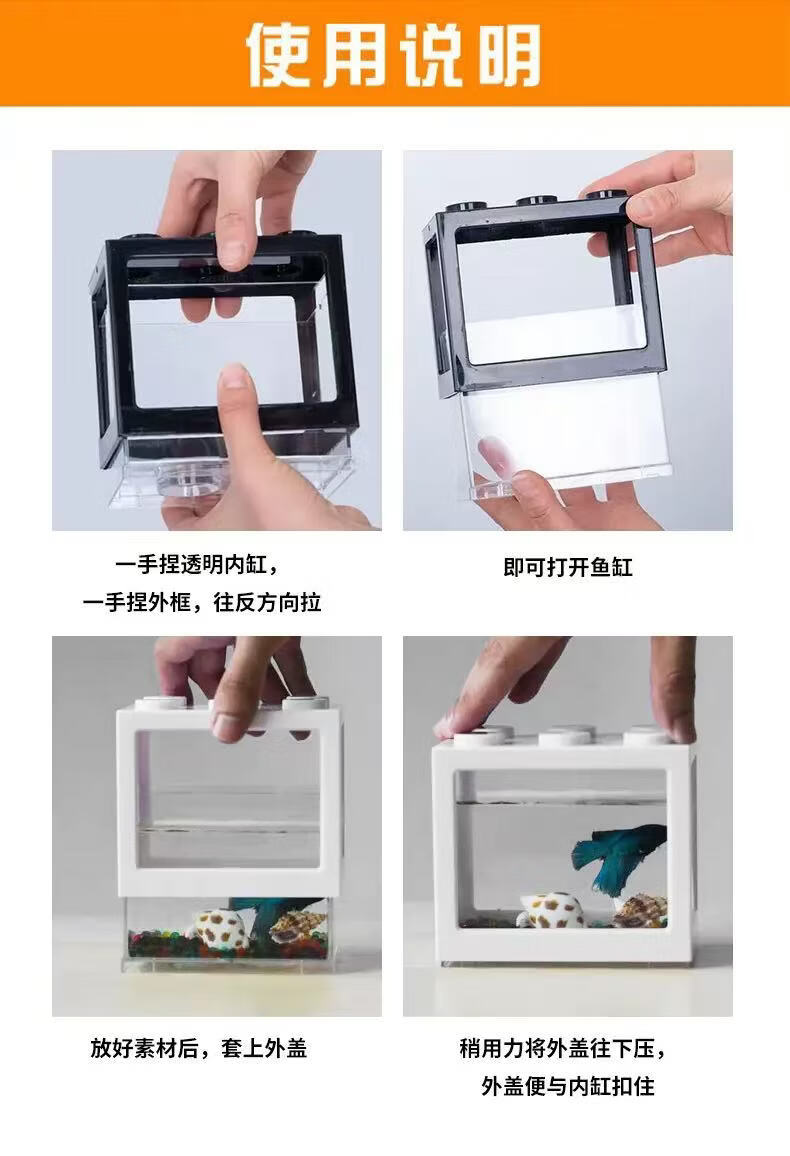 使用说明

一手捏透明内缸，
一手捏外框，往反方向拉

即可打开鱼缸

放好素材后，套上外盖

稍用力将外盖往下压，
外盖便与内缸扣住