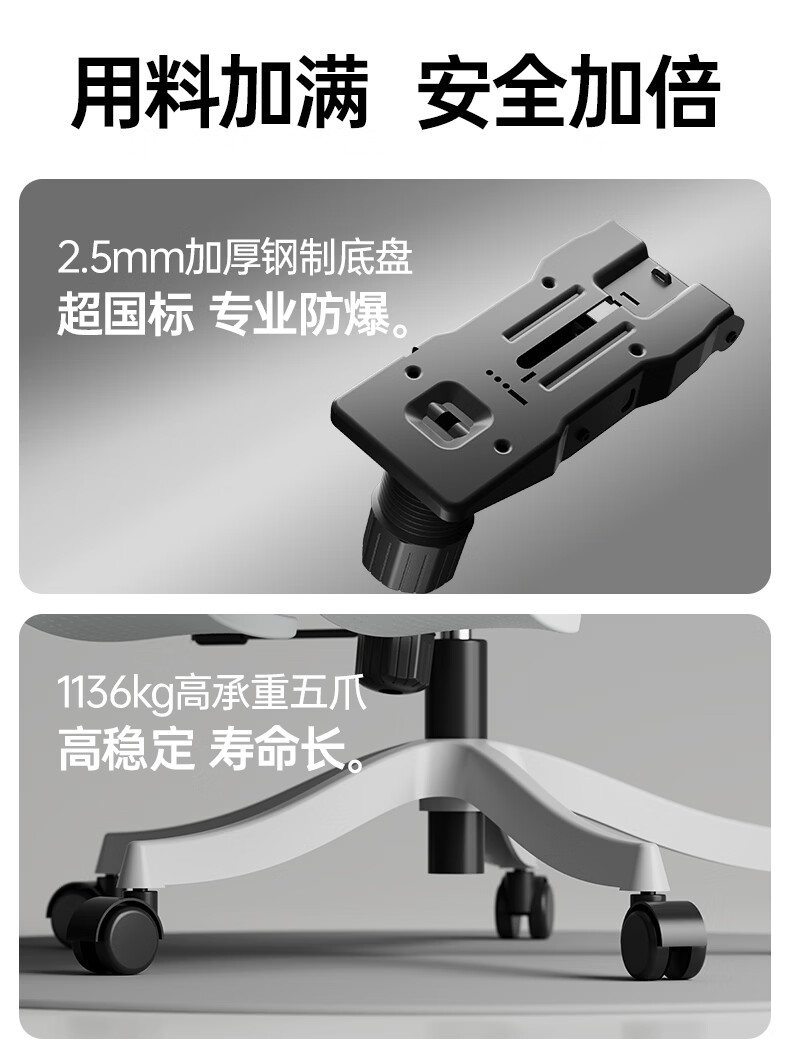 用料加满 安全加倍

2.5mm加厚钢制底盘
超国标 专业防爆。

1136kg高承重五爪
高稳定 寿命长。