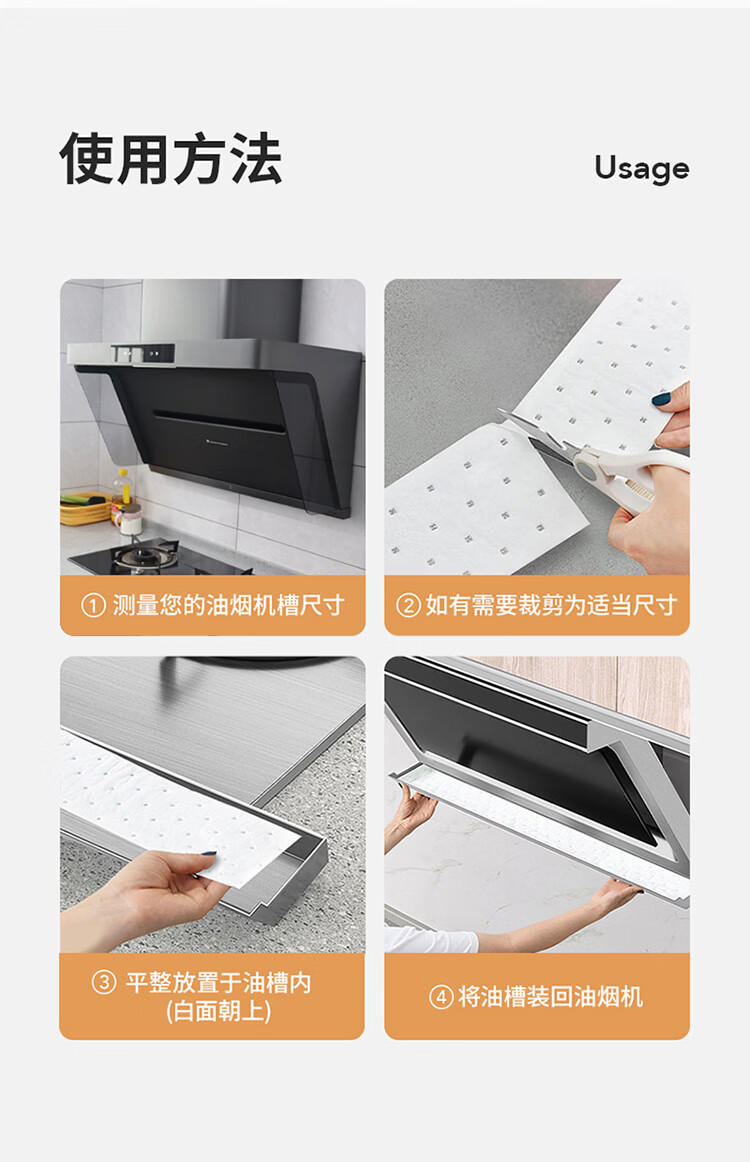 使用方法

Usage

① 测量您的油烟机槽尺寸

② 如有需要裁剪为适当尺寸

③ 平整放置于油槽内 (白面朝上)

④ 将油槽装回油烟机