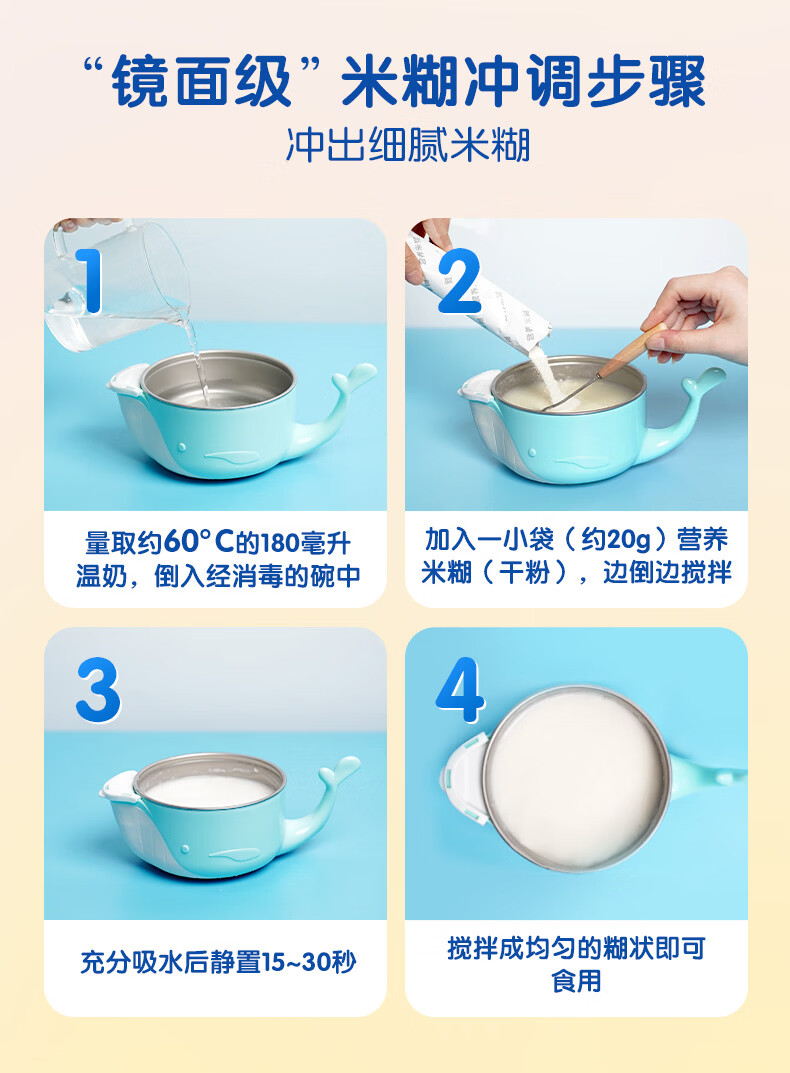 “镜面级”米糊冲调步骤
冲出细腻米糊

1

量取约60°C的180毫升温奶，倒入经消毒的碗中

2

加入一小袋（约20g）营养米糊（干粉），边倒边搅拌

3

充分吸水后静置15~30秒

4

搅拌成均匀的糊状即可食用