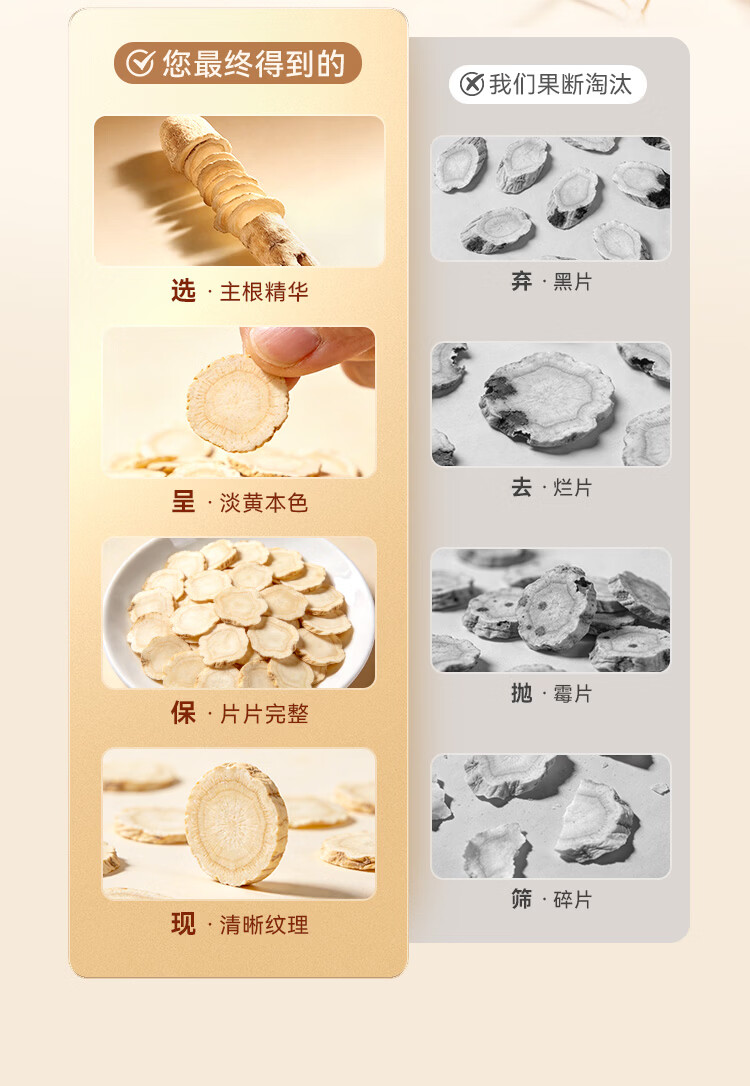 您最终得到的

选 · 主根精华

呈 · 淡黄本色

保 · 片片完整

现 · 清晰纹理

我们果断淘汰

弃 · 黑片

去 · 烂片

抛 · 霉片

筛 · 碎片