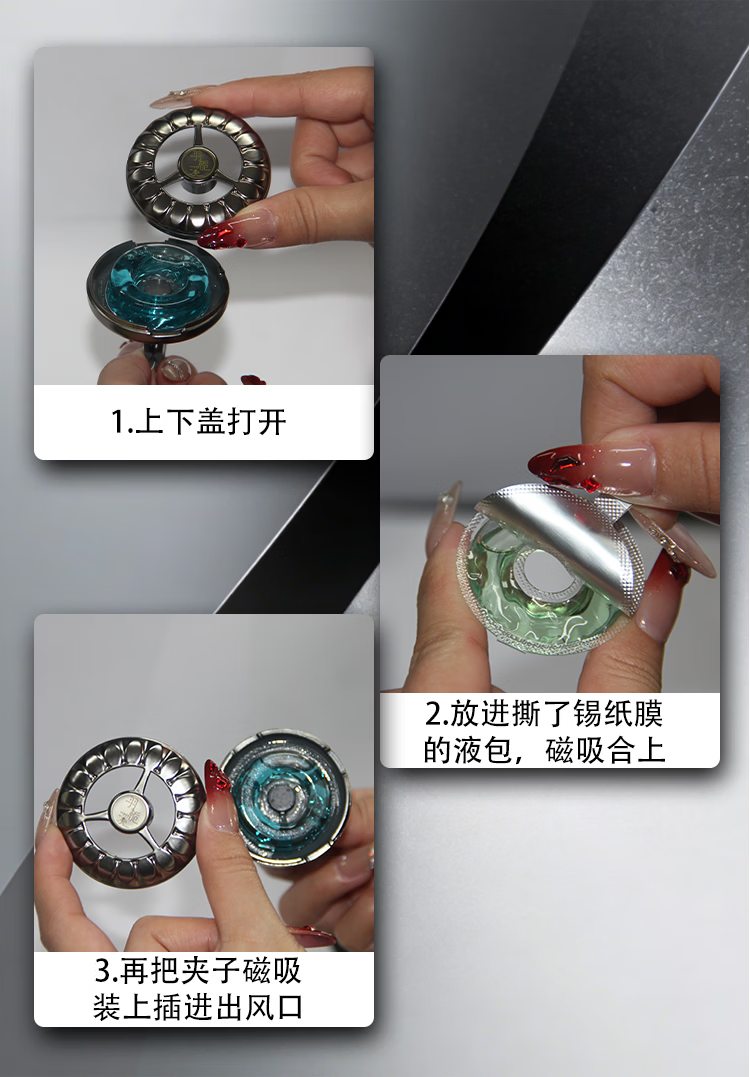 1.上下盖打开

2.放进撕了锡纸膜的液包，磁吸合上

3.再把夹子磁吸装上插进出风口