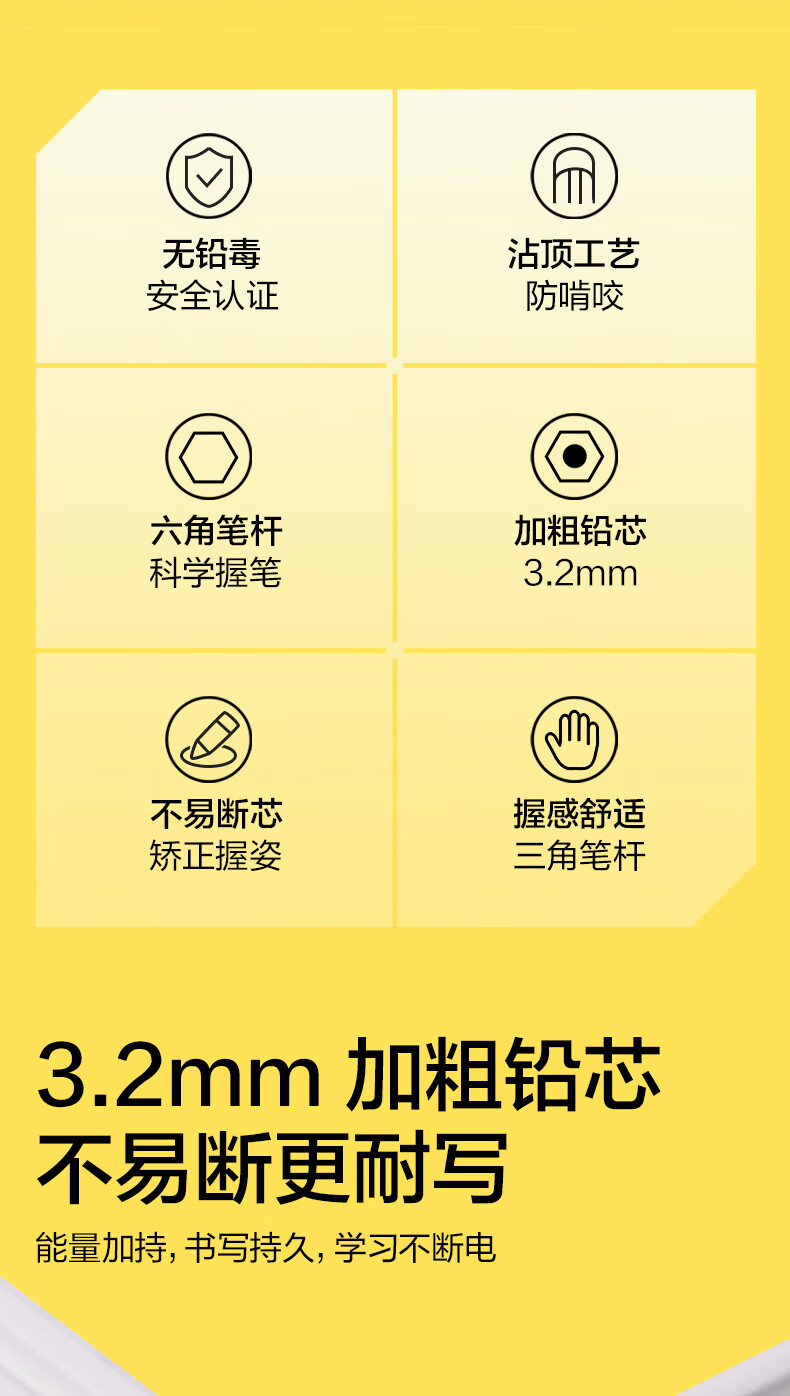 无铅毒
安全认证

沾顶工艺
防啃咬

六角笔杆
科学握笔

加粗铅芯
3.2mm

不易断芯
矫正握姿

握感舒适
三角笔杆

3.2mm 加粗铅芯
不易断更耐写

能量加持，书写持久，学习不断电