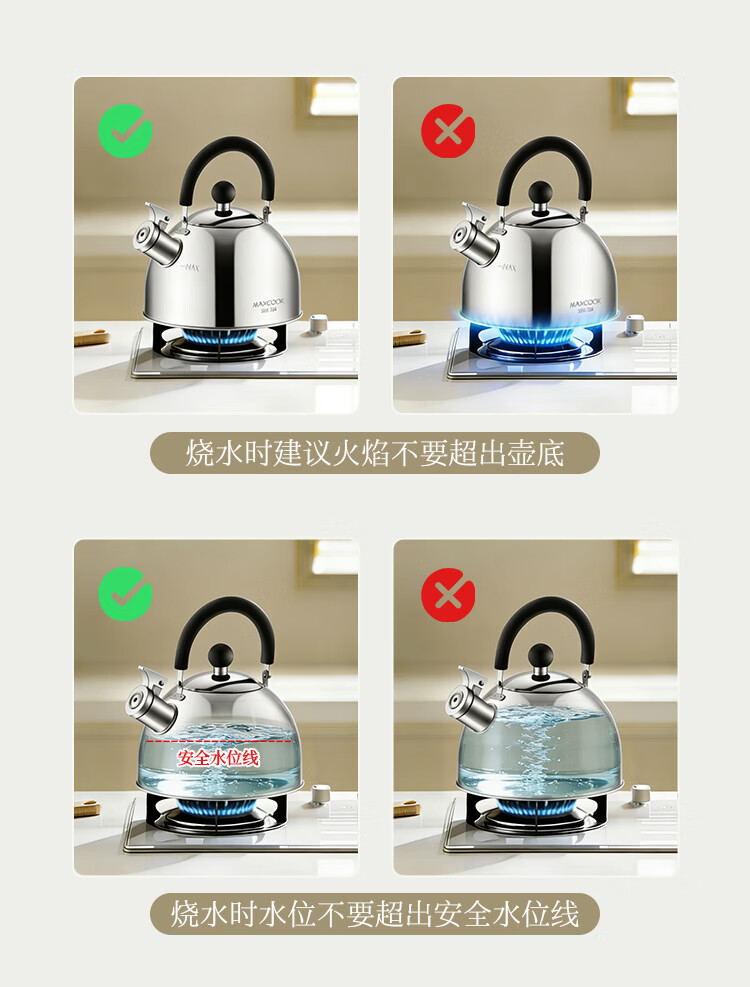 MAXCOOK

MAXCOOK

烧水时建议火焰不要超出壶底

安全水位线

烧水时水位不要超出安全水位线