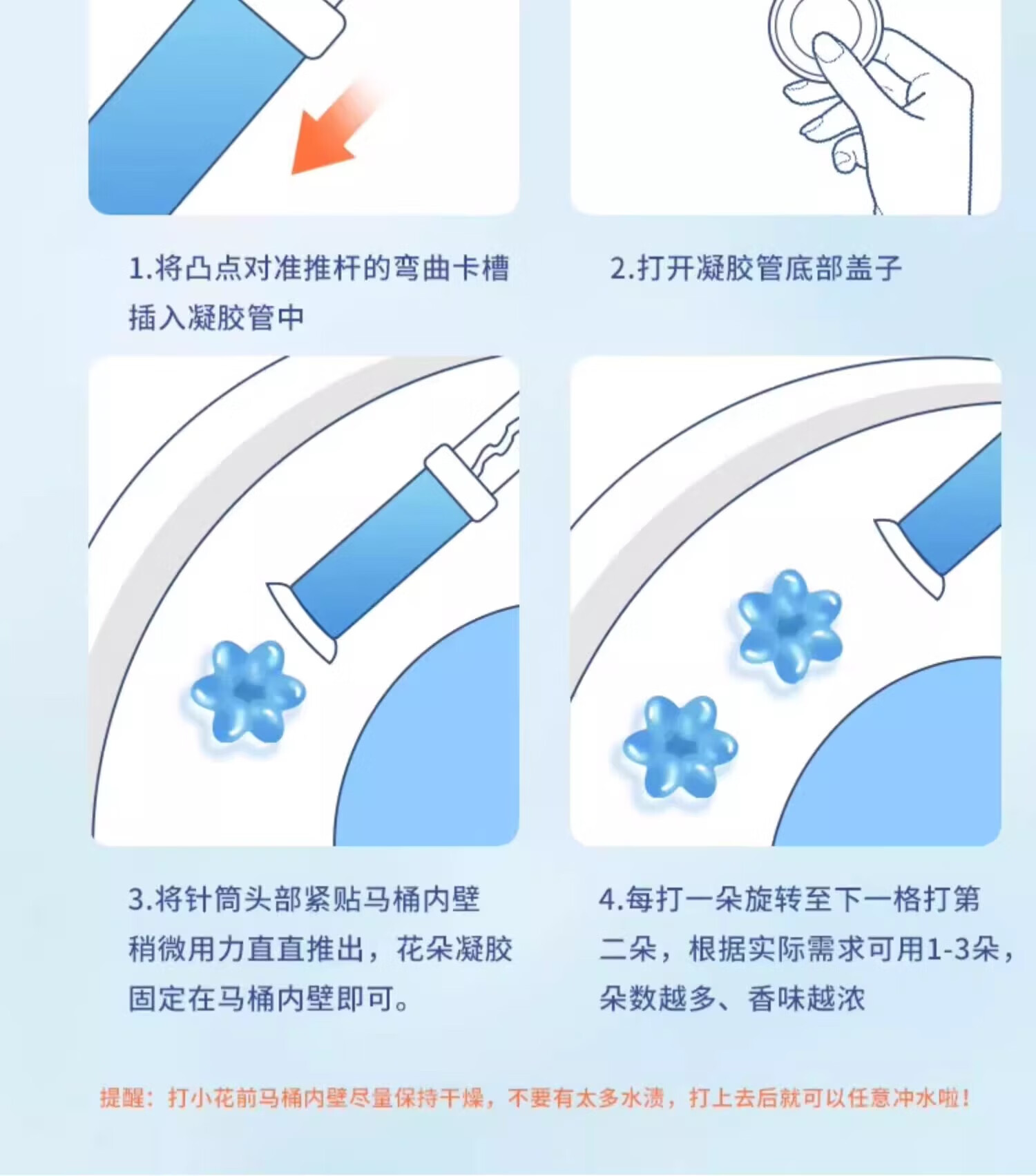 1.将凸点对准推杆的弯曲卡槽插入凝胶管中

2.打开凝胶管底部盖子

3.将针筒头部紧贴马桶内壁稍微用力直直推出，花朵凝胶固定在马桶内壁即可。

4.每打一朵旋转至下一格打第二朵，根据实际需求可用1-3朵，朵数越多、香味越浓

提醒：打小花前马桶内壁尽量保持干燥，不要有太多水渍，打上去后就可以任意冲水啦！