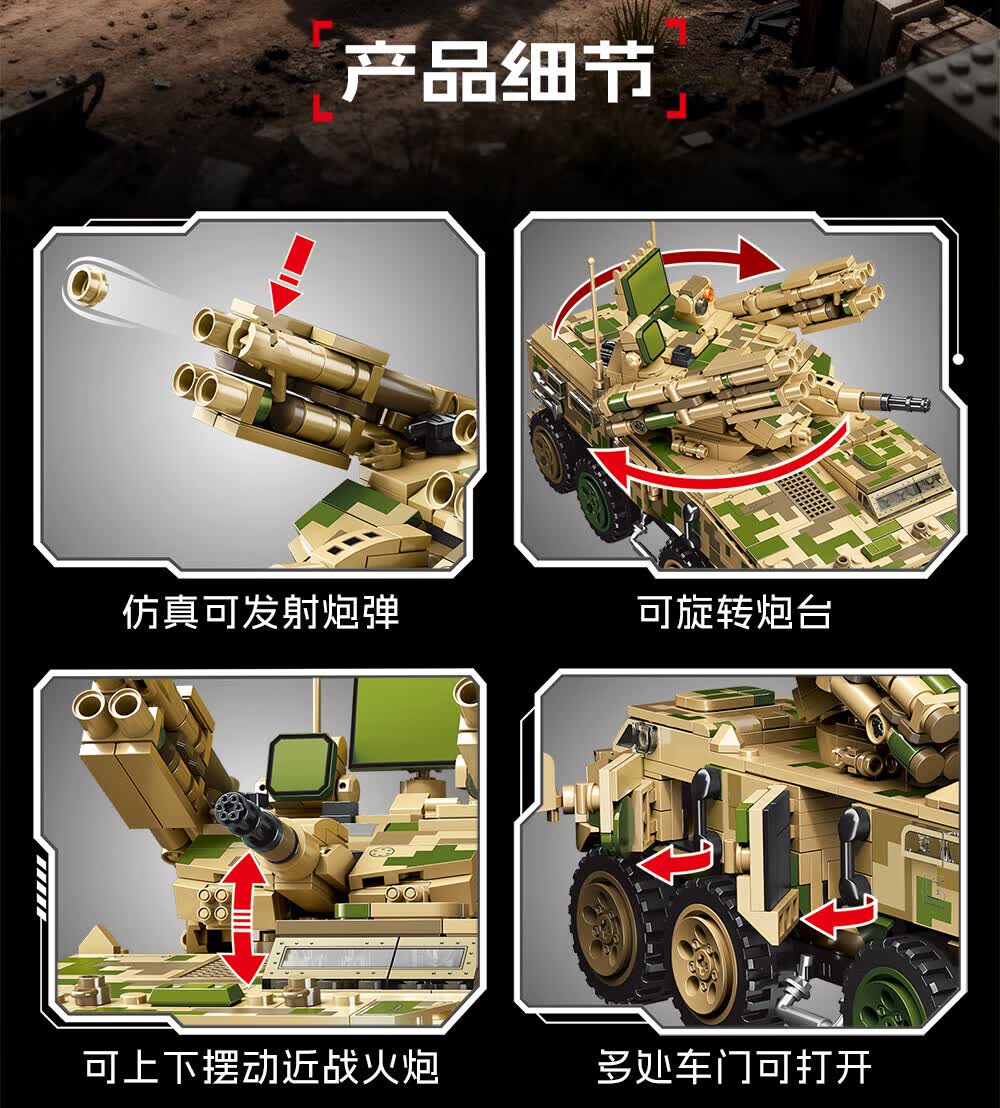 产品细节

仿真可发射炮弹

可旋转炮台

可上下摆动近战火炮

多处车门可打开