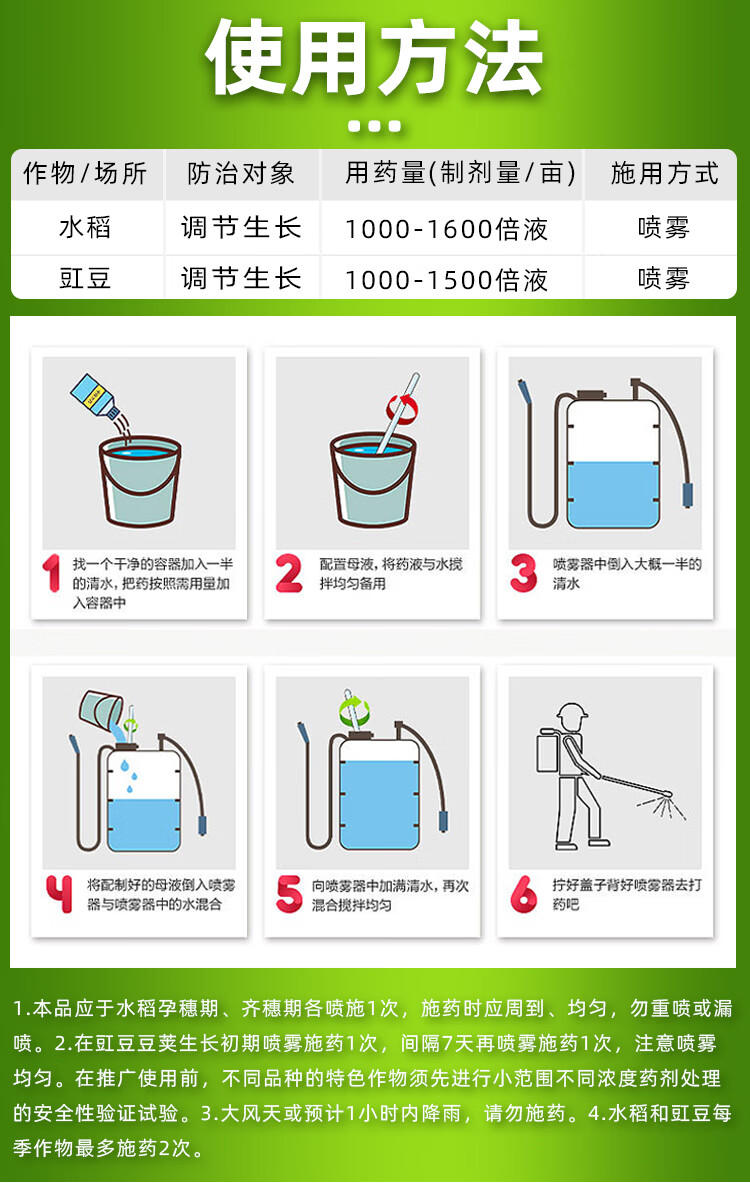 使用方法

| 作物/场所 | 防治对象 | 用药量(制剂量/亩) | 施用方式 |
|---|---|---|---|
| 水稻 | 调节生长 | 1000-1600倍液 | 喷雾 |
| 豇豆 | 调节生长 | 1000-1500倍液 | 喷雾 |

1 找一个干净的容器加入一半的清水，把药按照需用量加入容器中

2 配置母液，将药液与水搅拌均匀备用

3 喷雾器中倒入大概一半的清水

4 将配制好的母液倒入喷雾器与喷雾器中的水混合

5 向喷雾器中加满清水，再次混合搅拌均匀

6 拧好盖子背好喷雾器去打药吧

1.本品应于水稻孕穗期、齐穗期各喷施1次，施药时应周到、均匀，勿重喷或漏喷。2.在豇豆豆荚生长初期喷雾施药1次，间隔7天再喷雾施药1次，注意喷雾均匀。在推广使用前，不同品种的特色作物须先进行小范围不同浓度药剂处理的安全性验证试验。3.大风天或预计1小时内降雨，请勿施药。4.水稻和豇豆每季作物最多施药2次。