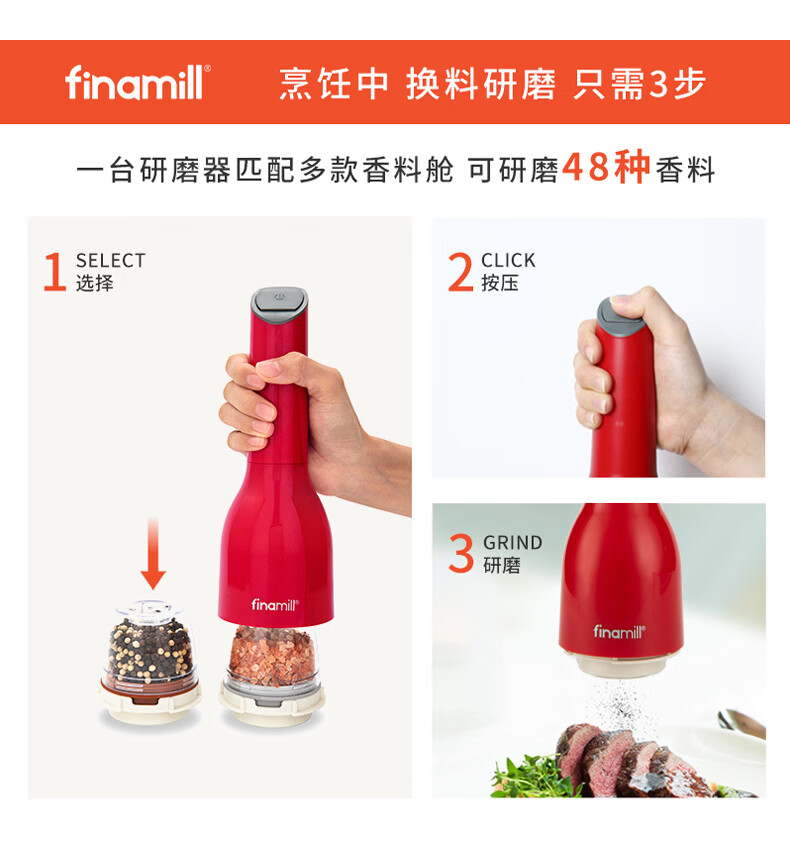 finamill® 烹饪中 换料研磨 只需3步

一台研磨器匹配多款香料舱 可研磨48种香料

1 SELECT 选择

finamill®

2 CLICK 按压

3 GRIND 研磨

finamill®