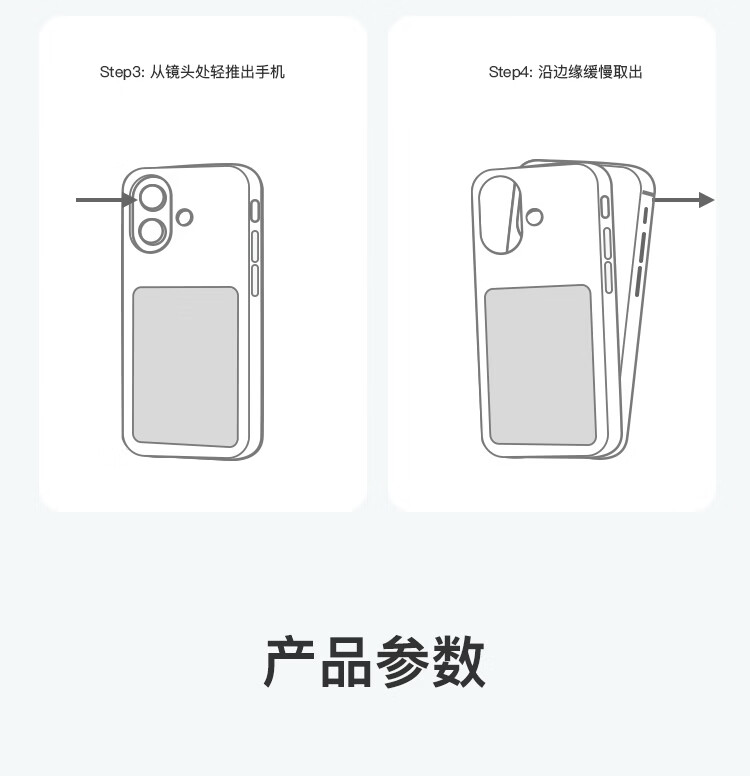 Step3: 从镜头处轻推出手机

Step4: 沿边缘缓慢取出

产品参数