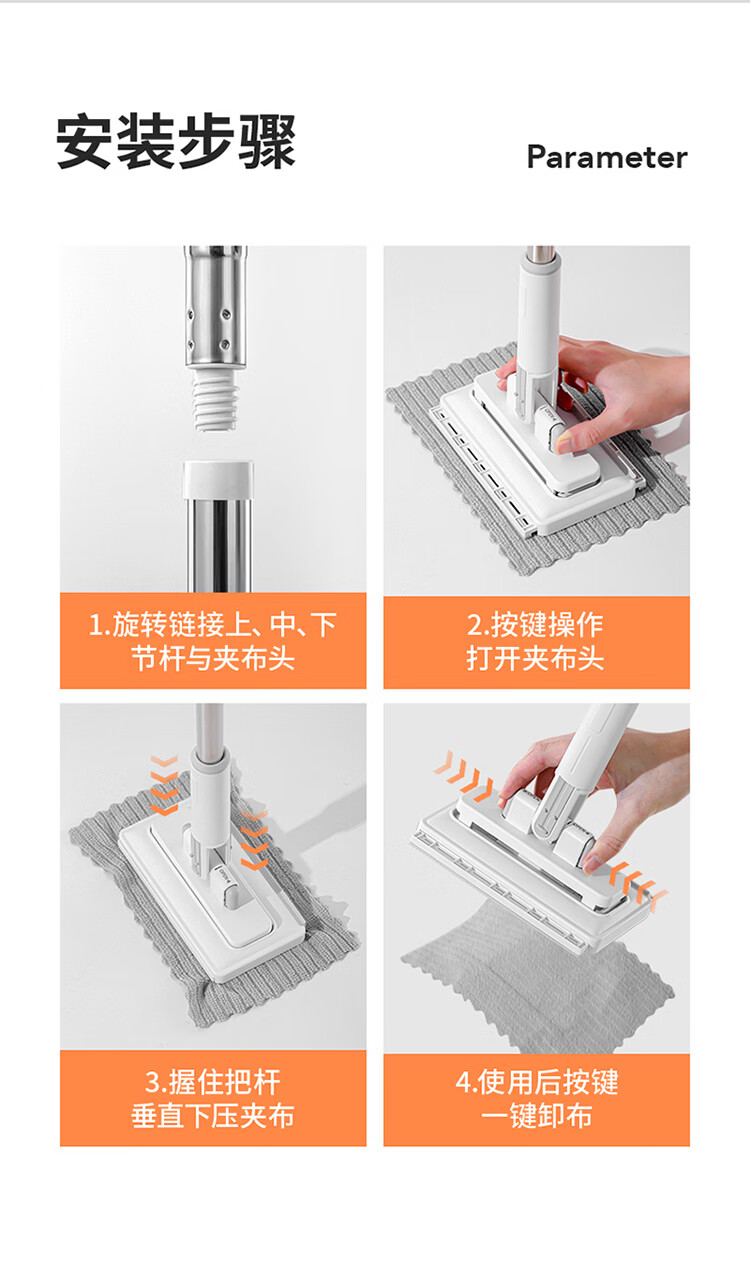 安装步骤

Parameter

1.旋转链接上、中、下节杆与夹布头

2.按键操作打开夹布头

3.握住把杆垂直下压夹布

4.使用后按键一键卸布