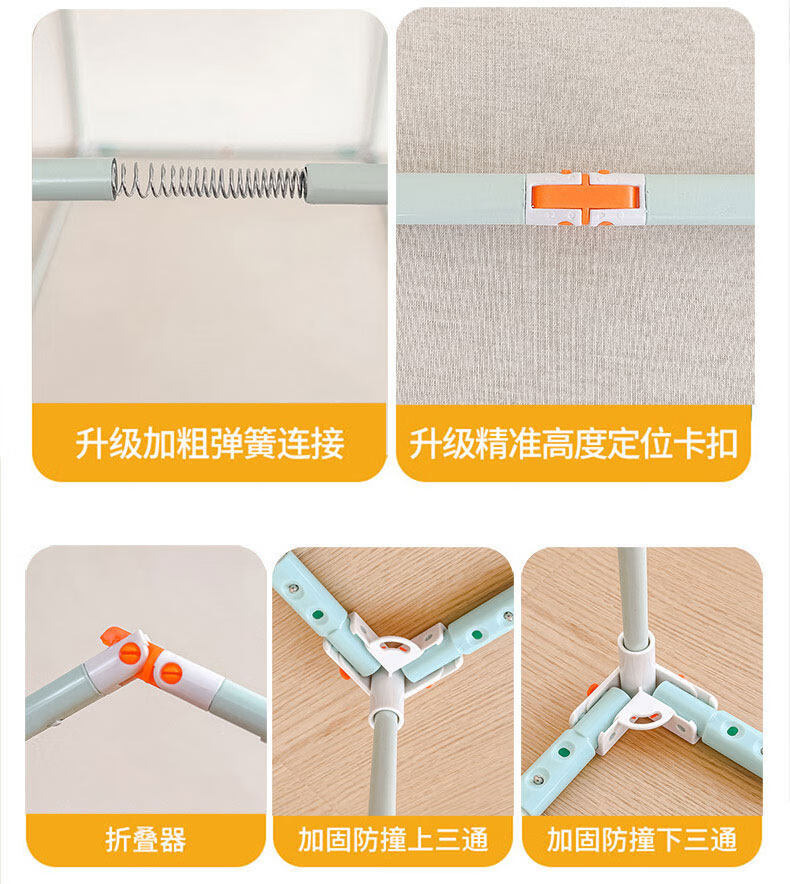 升级加粗弹簧连接

升级精准高度定位卡扣

折叠器

加固防撞上三通

加固防撞下三通