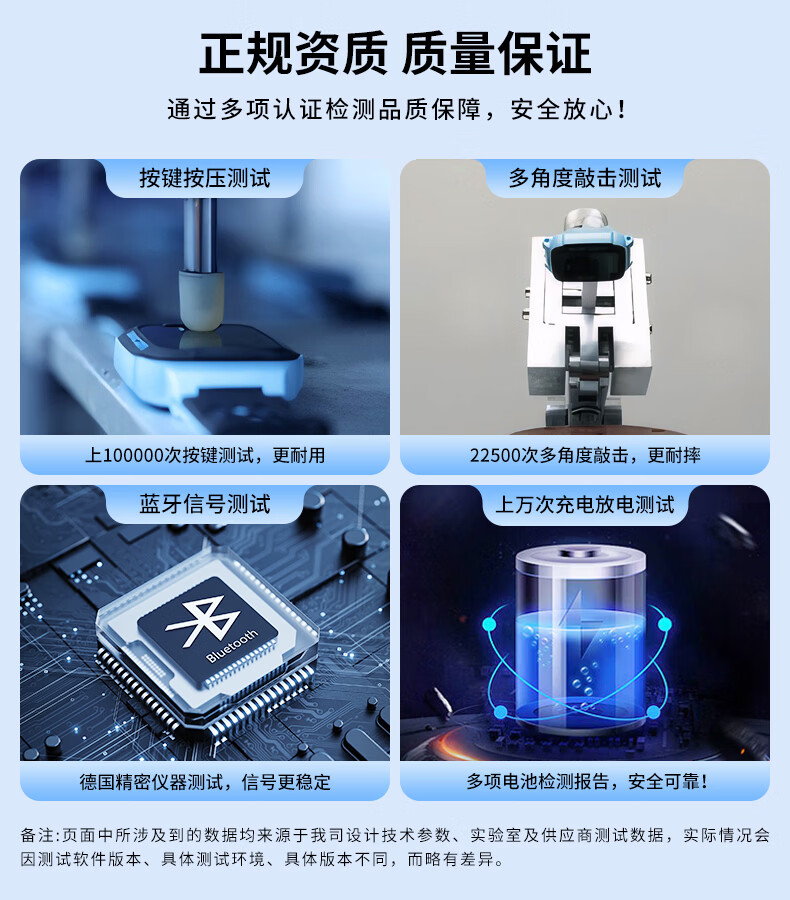 正规资质 质量保证

通过多项认证检测品质保障，安全放心！

按键按压测试

上100000次按键测试，更耐用

多角度敲击测试

22500次多角度敲击，更耐摔

蓝牙信号测试

Bluetooth

德国精密仪器测试，信号更稳定

上万次充电放电测试

多项电池检测报告，安全可靠！

备注：页面中所涉及到的数据均来源于我司设计技术参数、实验室及供应商测试数据，实际情况会因测试软件版本、具体测试环境、具体版本不同，而略有差异。