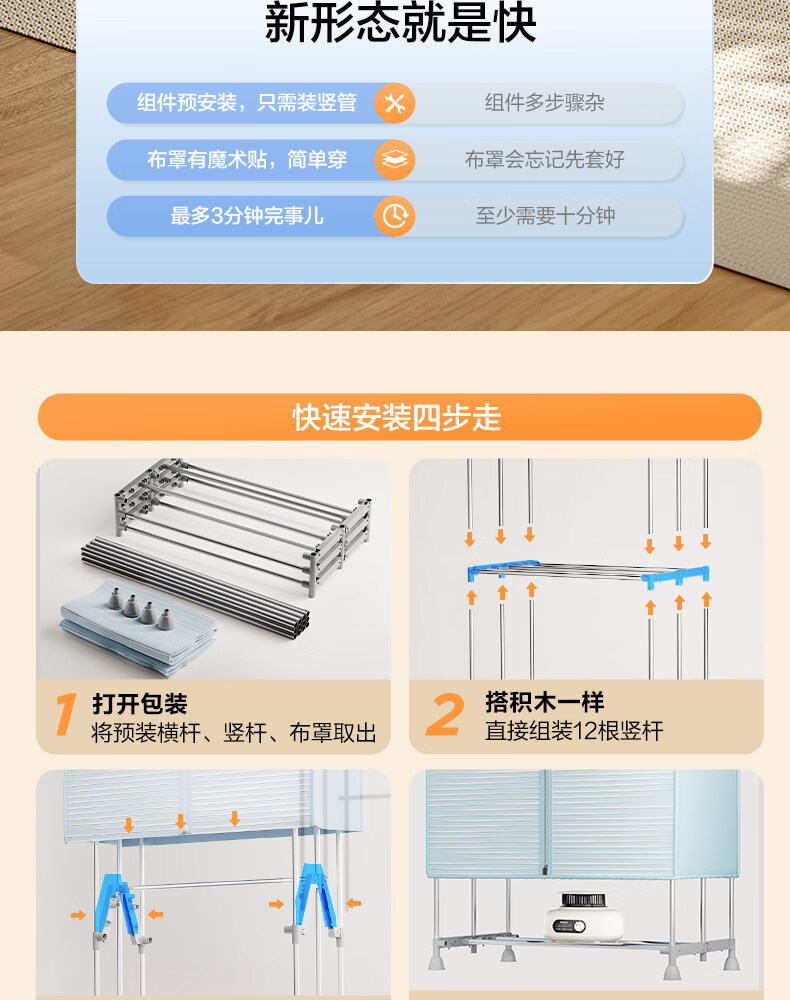 新形态就是快

组件预安装，只需装竖管
组件多步骤杂

布罩有魔术贴，简单穿
布罩会忘记先套好

最多3分钟完事儿
至少需要十分钟

快速安装四步走

1 打开包装
将预装横杆、竖杆、布罩取出

2 搭积木一样
直接组装12根竖杆