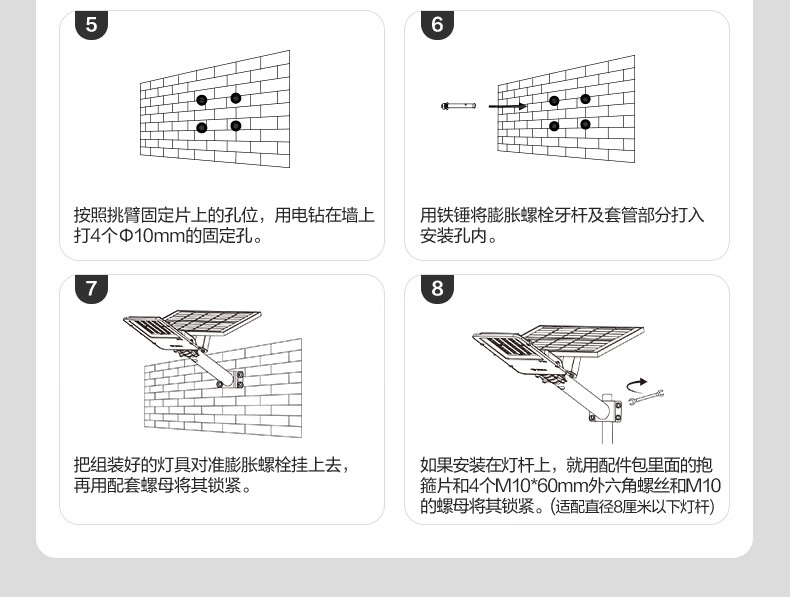 5

按照挑臂固定片上的孔位，用电钻在墙上打4个Φ10mm的固定孔。

6

用铁锤将膨胀螺栓牙杆及套管部分打入安装孔内。

7

把组装好的灯具对准膨胀螺栓挂上去，再用配套螺母将其锁紧。

8

如果安装在灯杆上，就用配件包里面的抱箍片和4个M10*60mm外六角螺丝和M10的螺母将其锁紧。(适配直径8厘米以下灯杆)