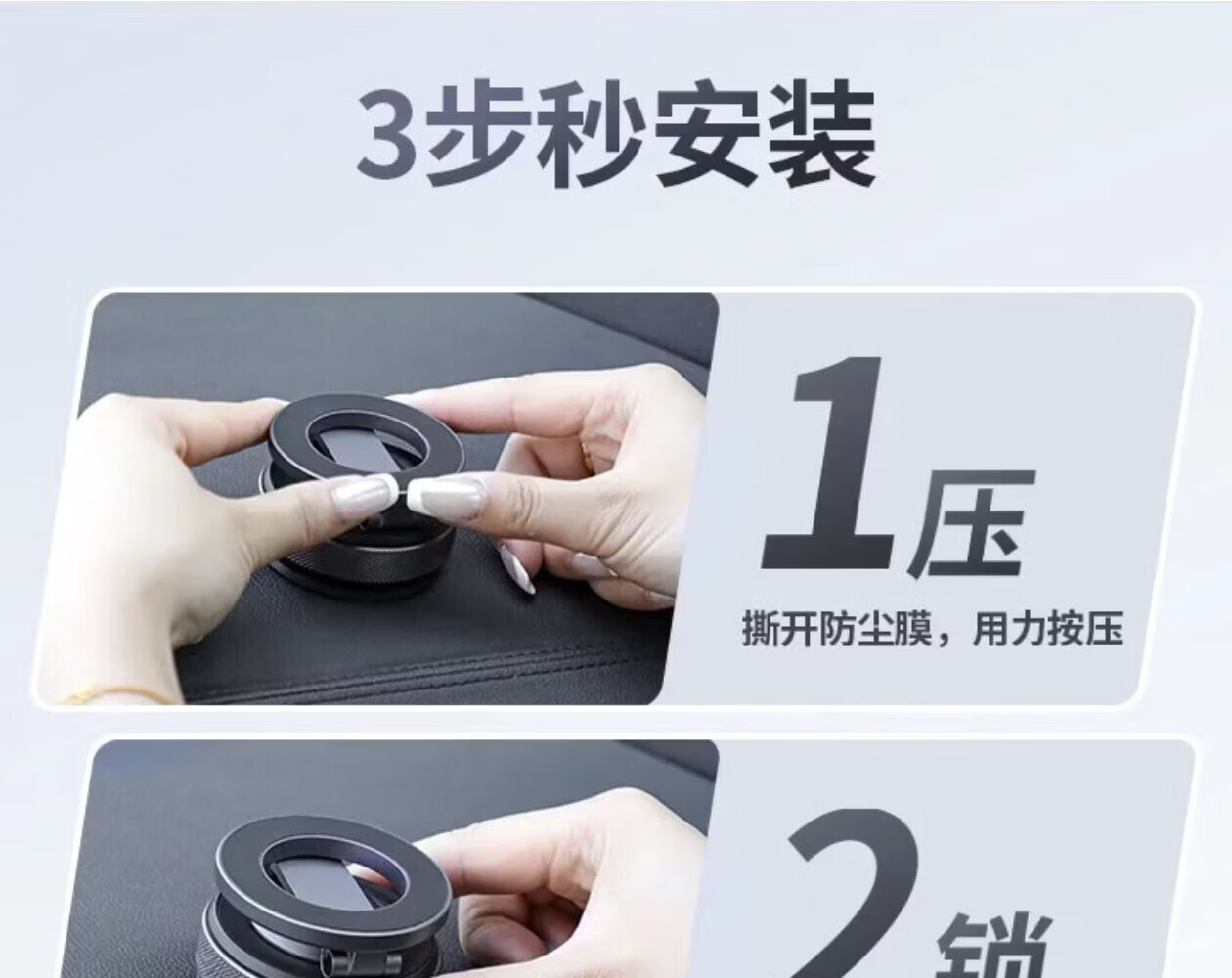 3步秒安装

1压

撕开防尘膜，用力按压

2锁