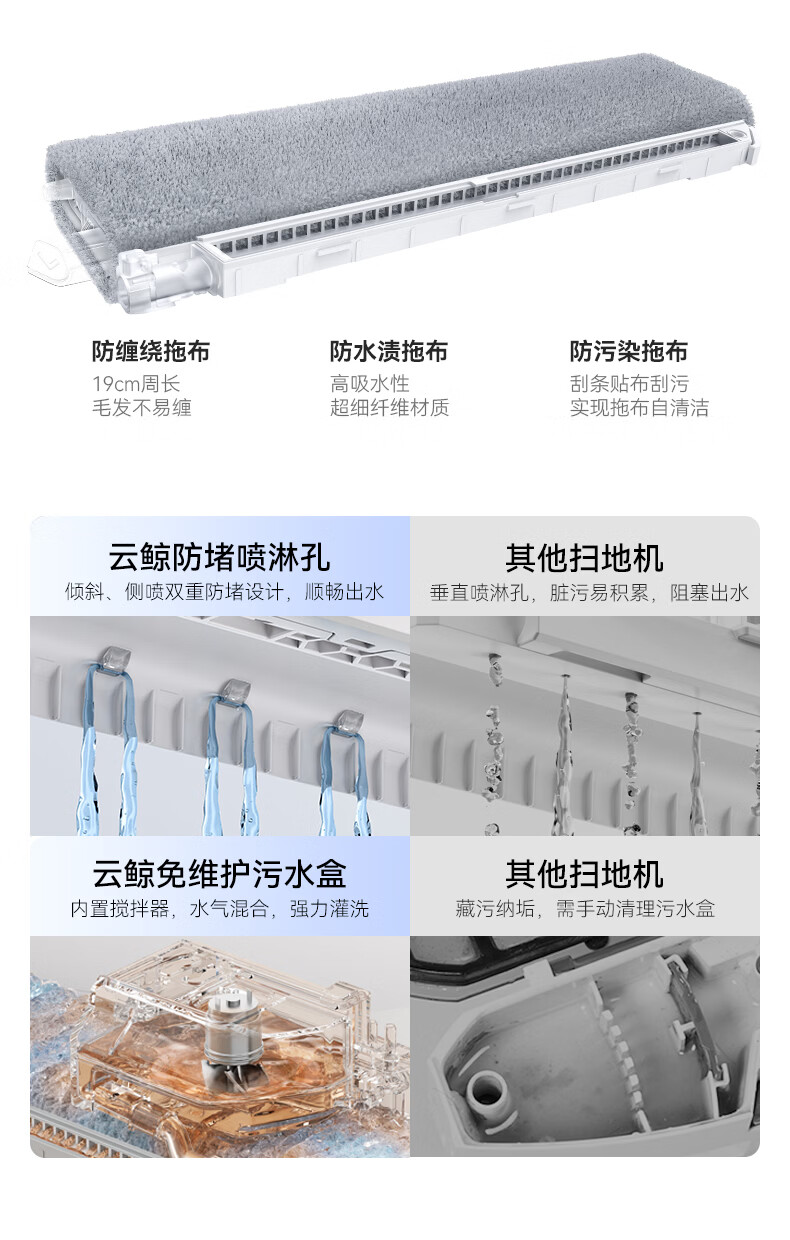 防缠绕拖布
19cm周长
毛发不易缠

防水渍拖布
高吸水性
超细纤维材质

防污染拖布
刮条贴布刮污
实现拖布自清洁

云鲸防堵喷淋孔
倾斜、侧喷双重防堵设计，顺畅出水

其他扫地机
垂直喷淋孔，脏污易积累，阻塞出水

云鲸免维护污水盒
内置搅拌器，水气混合，强力灌洗

其他扫地机
藏污纳垢，需手动清理污水盒