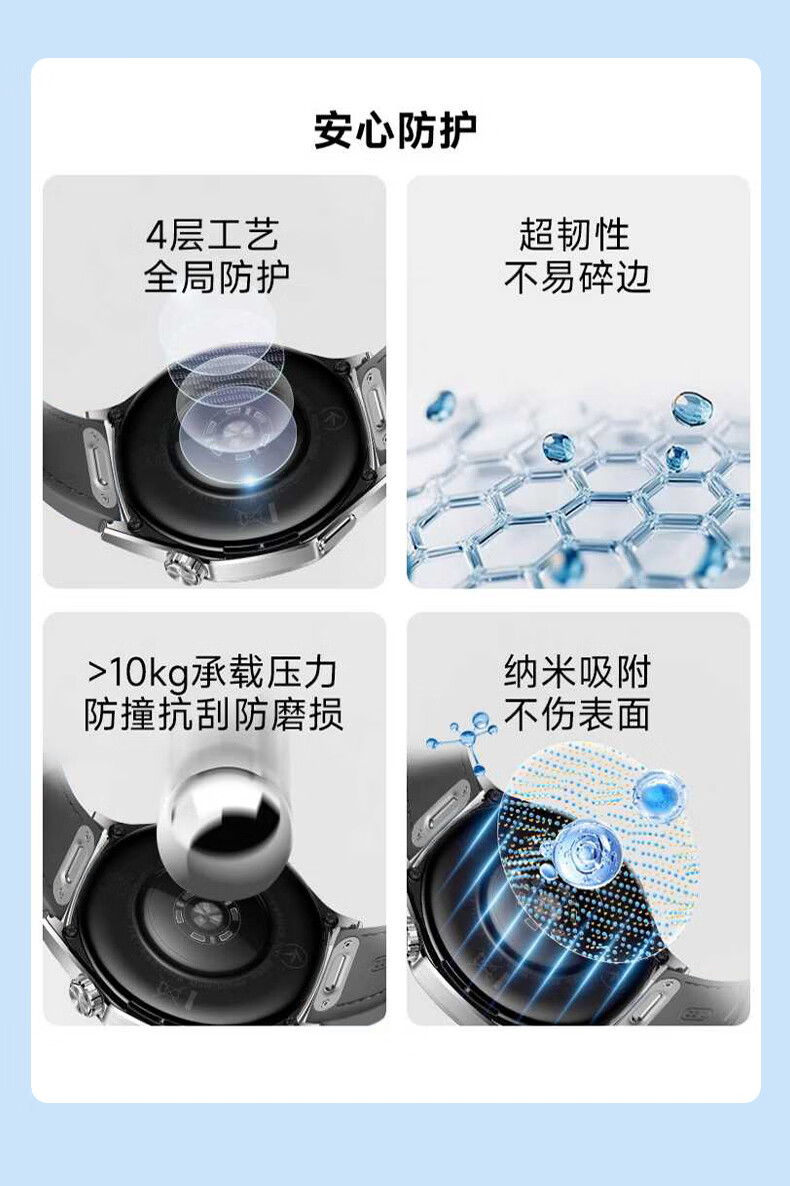 安心防护

4层工艺
全局防护

超韧性
不易碎边

>10kg承载压力
防撞抗刮防磨损

纳米吸附
不伤表面