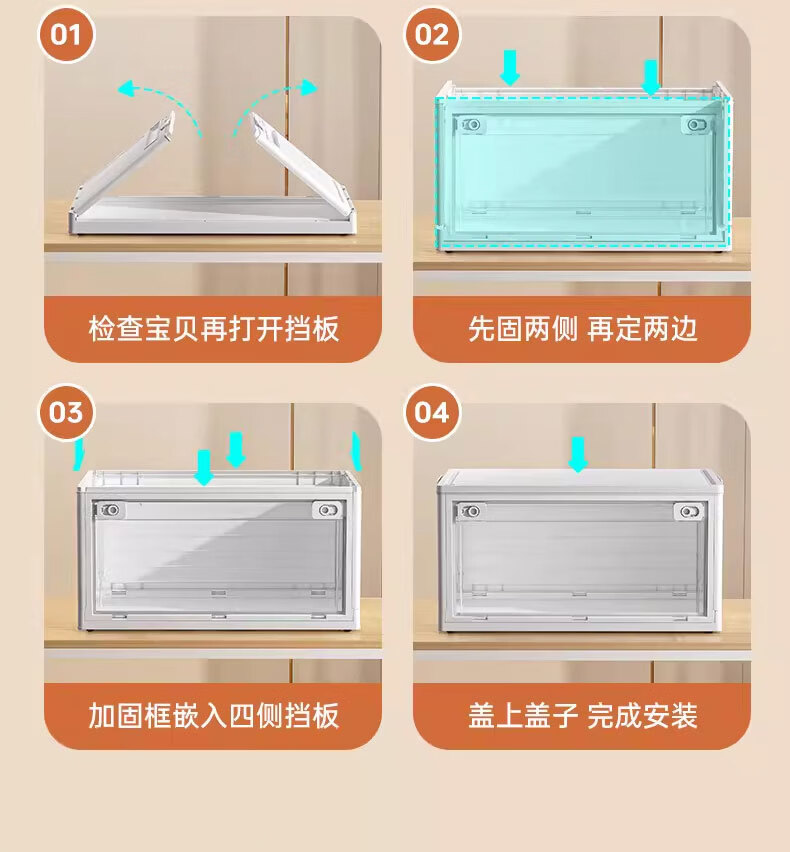 01

检查宝贝再打开挡板

02

先固两侧 再定两边

03

加固框嵌入四侧挡板

04

盖上盖子 完成安装