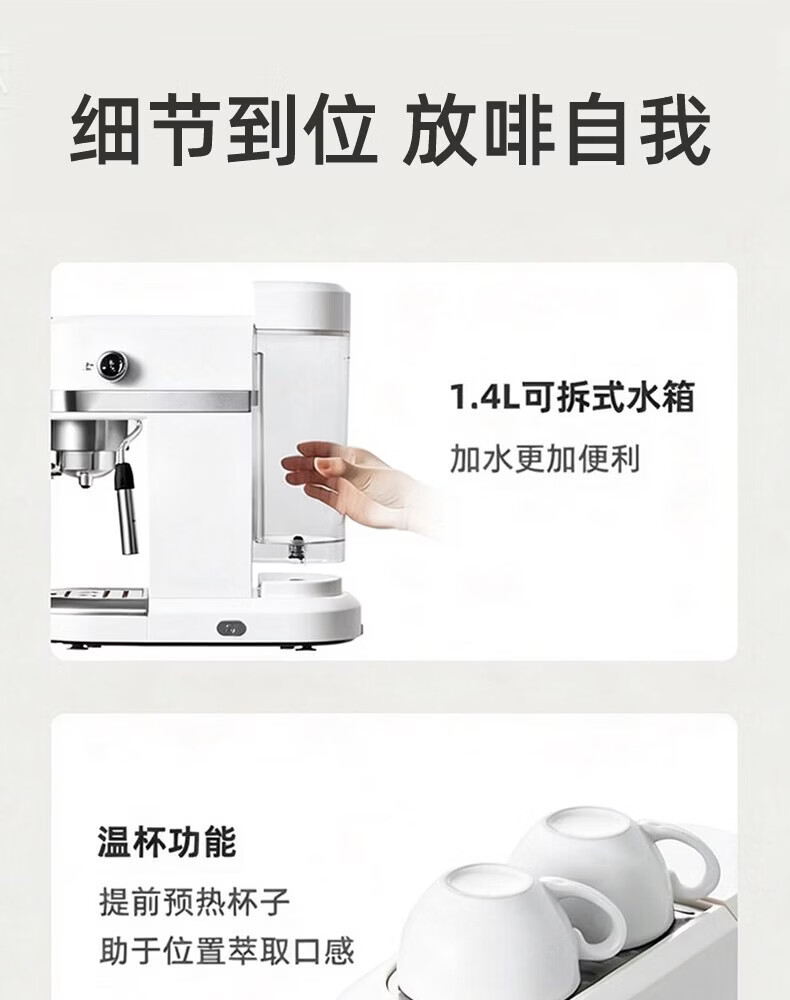 细节到位 放啡自我

1.4L可拆式水箱

加水更加便利

温杯功能

提前预热杯子

助于位置萃取口感