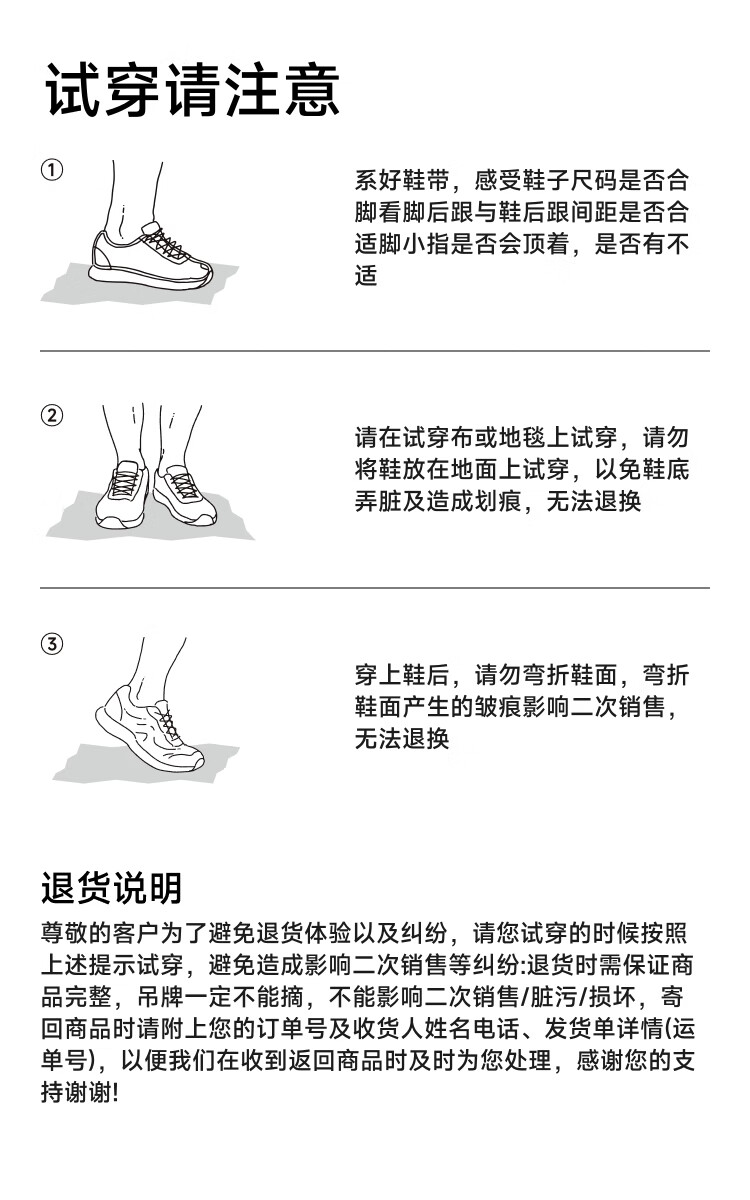 试穿请注意

①

系好鞋带，感受鞋子尺码是否合脚看脚后跟与鞋后跟间距是否合适脚小指是否会顶着，是否有不适

②

请在试穿布或地毯上试穿，请勿将鞋放在地面上试穿，以免鞋底弄脏及造成划痕，无法退换

③

穿上鞋后，请勿弯折鞋面，弯折鞋面产生的皱痕影响二次销售，无法退换

退货说明

尊敬的客户为了避免退货体验以及纠纷，请您试穿的时候按照上述提示试穿，避免造成影响二次销售等纠纷:退货时需保证商品完整，吊牌一定不能摘，不能影响二次销售/脏污/损坏，寄回商品时请附上您的订单号及收货人姓名电话、发货单详情(运单号)，以便我们在收到返回商品时及时为您处理，感谢您的支持谢谢!