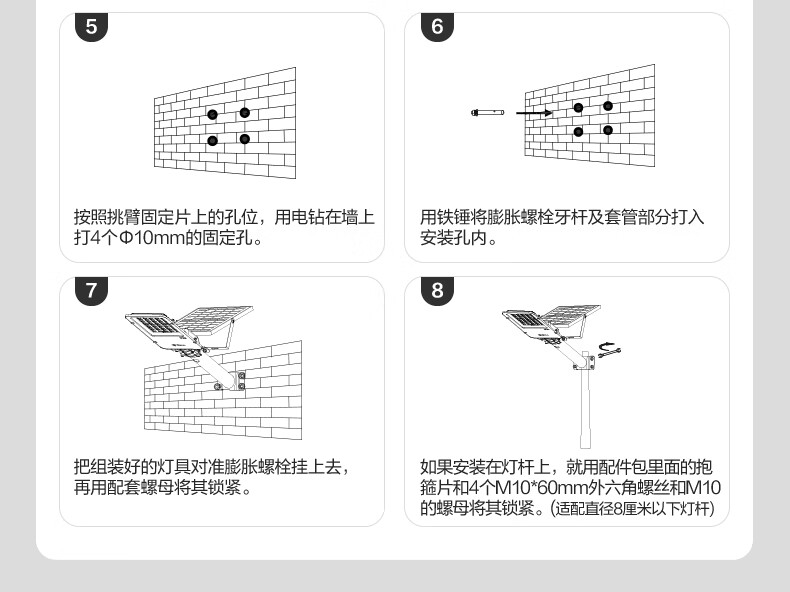 5

按照挑臂固定片上的孔位，用电钻在墙上打4个Φ10mm的固定孔。

6

用铁锤将膨胀螺栓牙杆及套管部分打入安装孔内。

7

把组装好的灯具对准膨胀螺栓挂上去，再用配套螺母将其锁紧。

8

如果安装在灯杆上，就用配件包里面的抱箍片和4个M10*60mm外六角螺丝和M10的螺母将其锁紧。(适配直径8厘米以下灯杆)