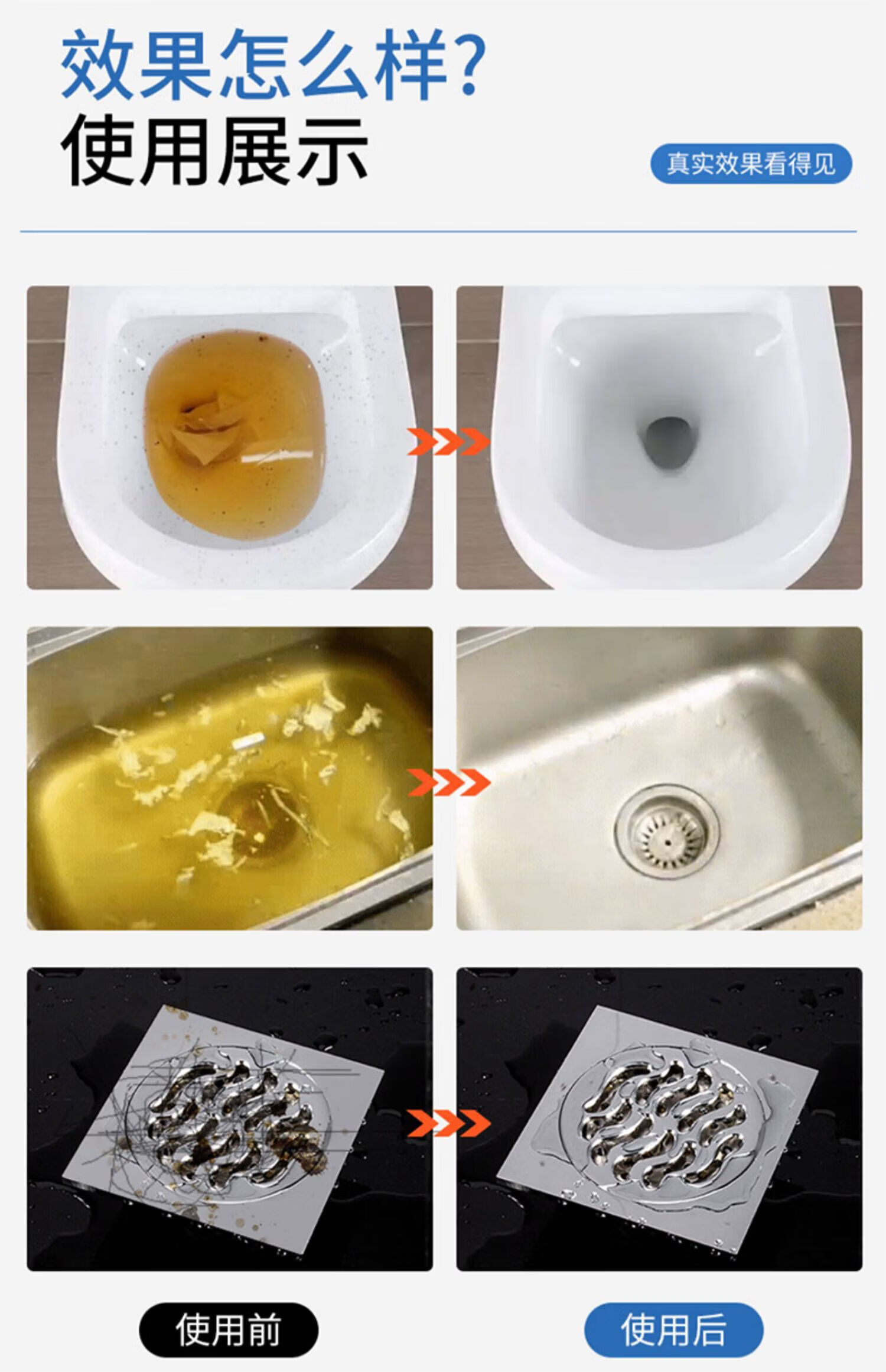 效果怎么样?
使用展示

真实效果看得见

使用前

使用后