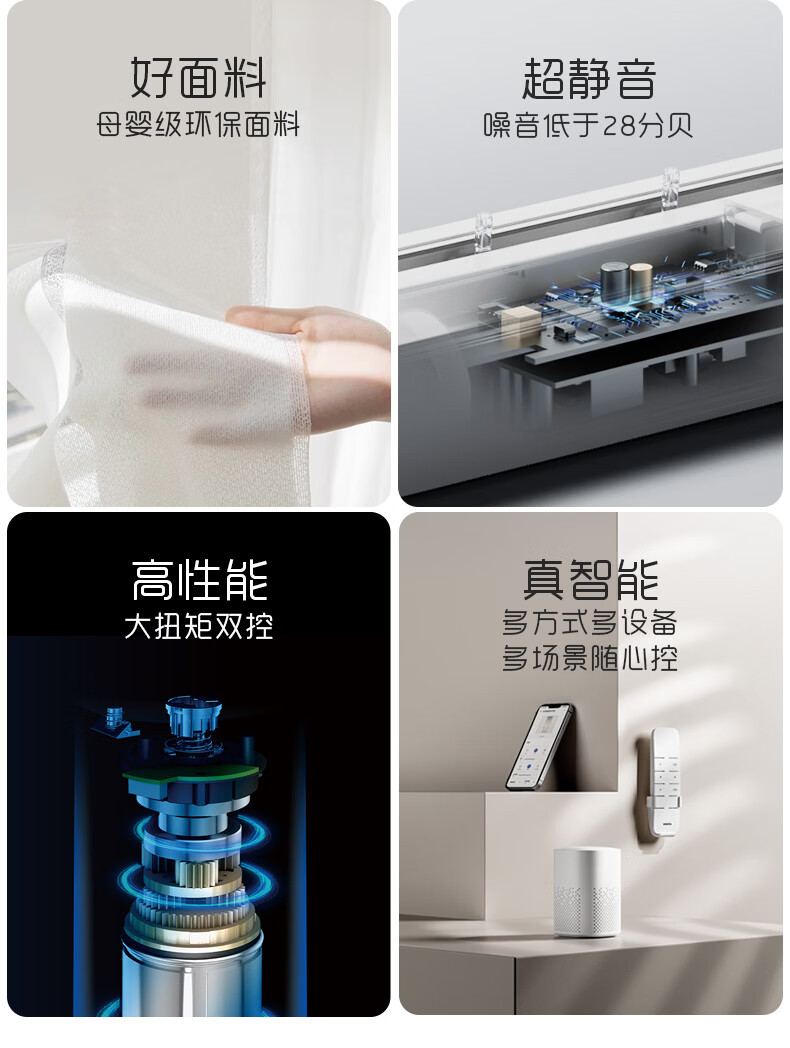 好面料
母婴级环保面料

超静音
噪音低于28分贝

高性能
大扭矩双控

真智能
多方式多设备
多场景随心控