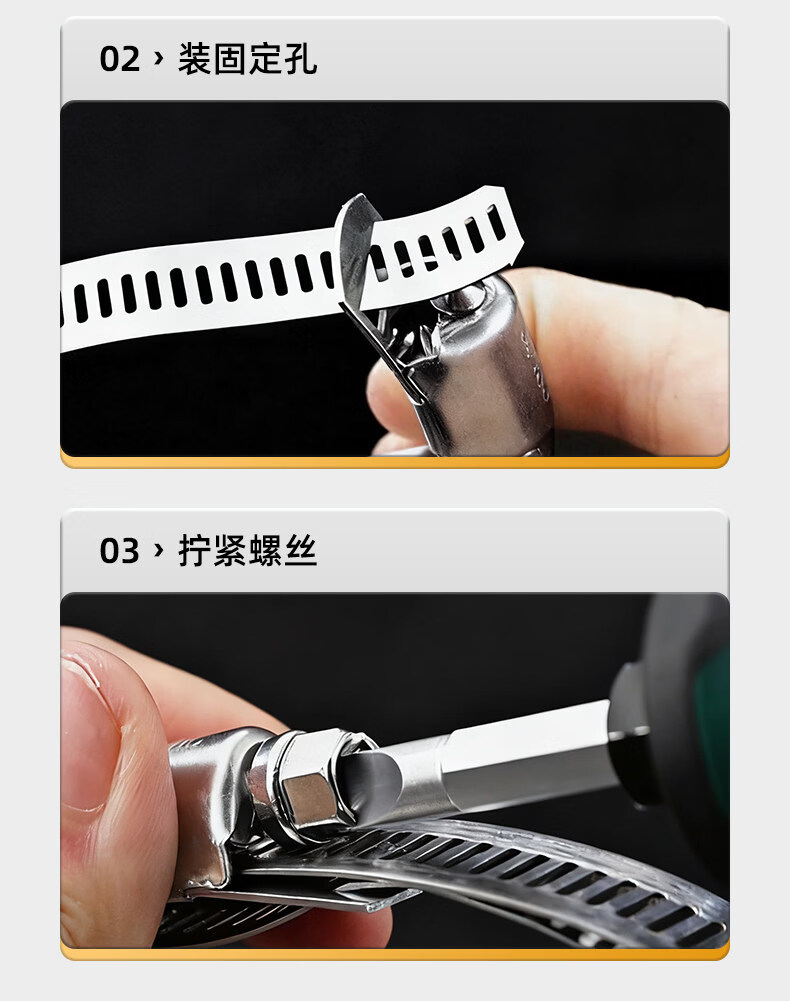 02 › 装固定孔

03 › 拧紧螺丝