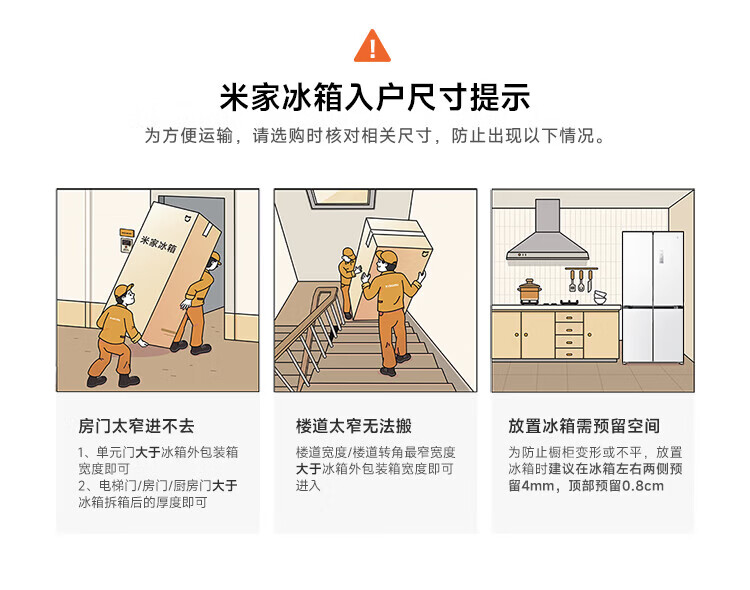 !

米家冰箱入户尺寸提示

为方便运输，请选购时核对相关尺寸，防止出现以下情况。

米家冰箱

房门太窄进不去

1、单元门大于冰箱外包装箱宽度即可
2、电梯门/房门/厨房门大于冰箱拆箱后的厚度即可

楼道太窄无法搬

楼道宽度/楼道转角最窄宽度大于冰箱外包装箱宽度即可进入

放置冰箱需预留空间

为防止橱柜变形或不平，放置冰箱时建议在冰箱左右两侧预留4mm，顶部预留0.8cm