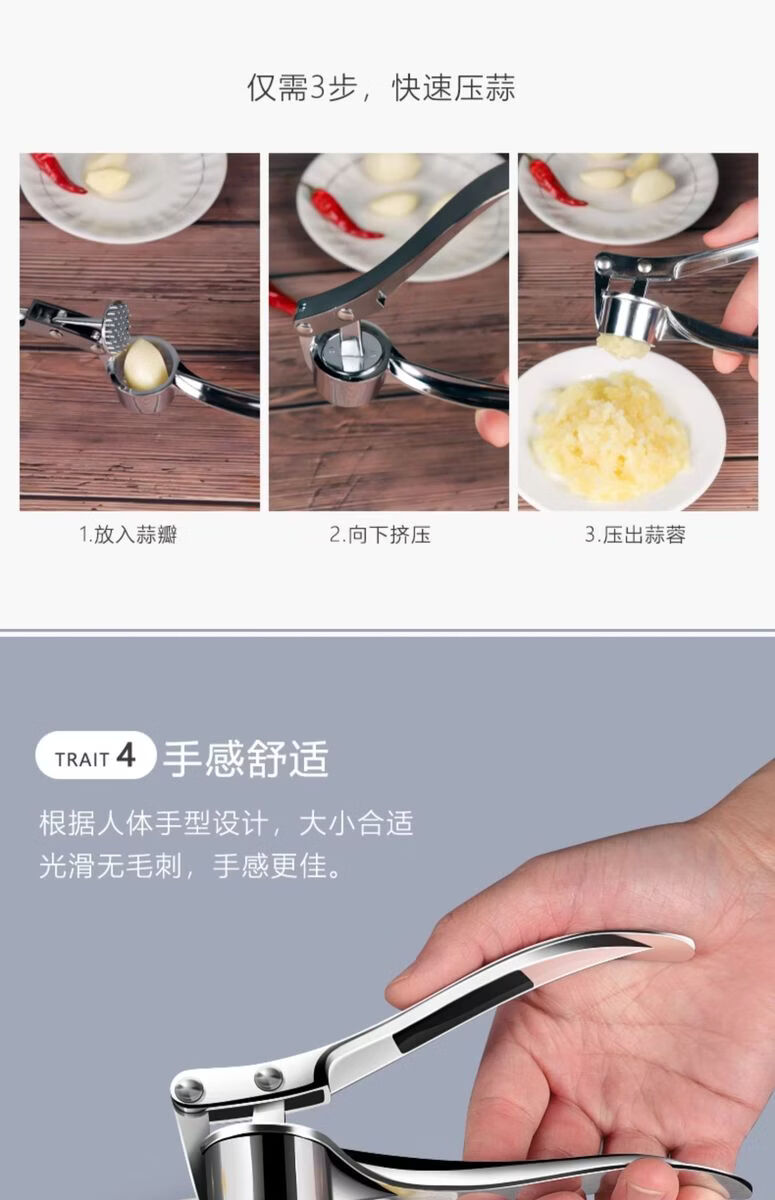 仅需3步，快速压蒜

1.放入蒜瓣

2.向下挤压

3.压出蒜蓉

TRAIT 4 手感舒适

根据人体手型设计，大小合适
光滑无毛刺，手感更佳。