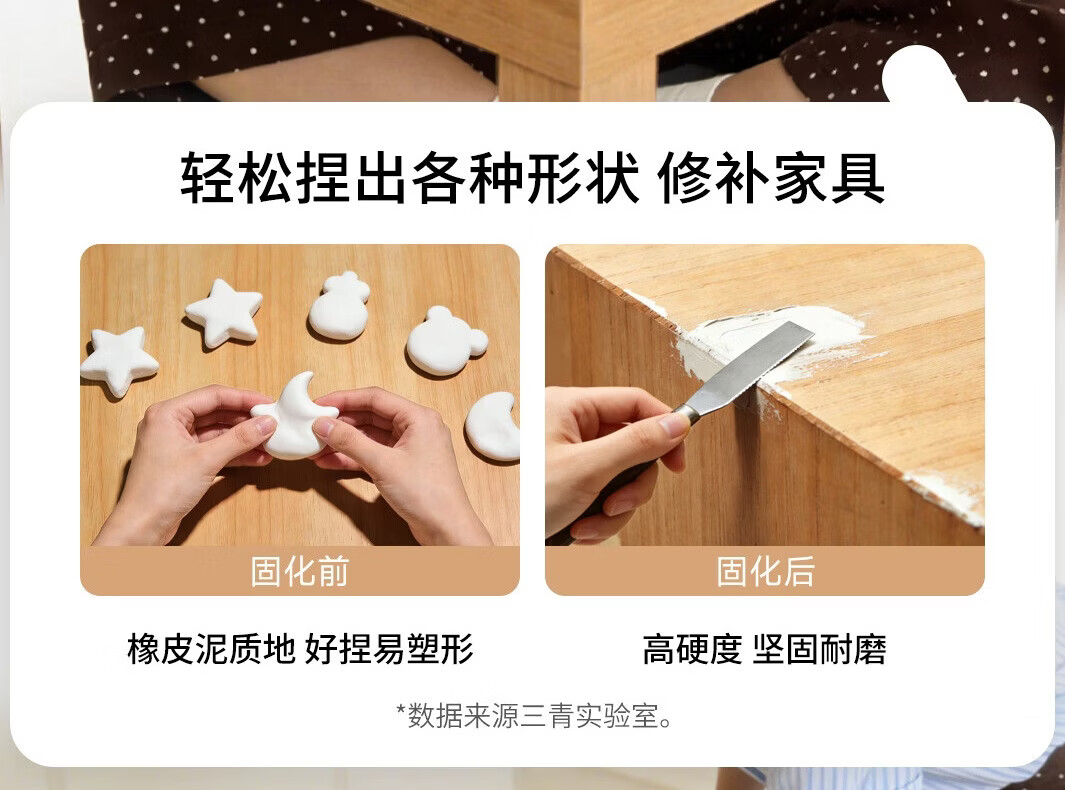 轻松捏出各种形状 修补家具

固化前

橡皮泥质地 好捏易塑形

固化后

高硬度 坚固耐磨

*数据来源三青实验室。