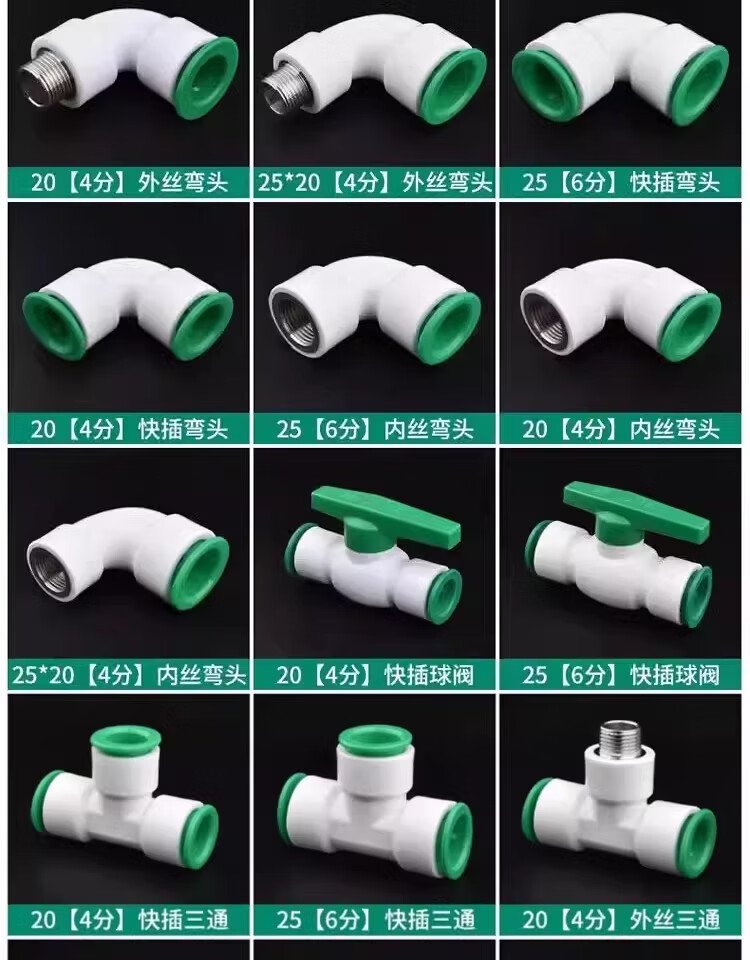 20【4分】外丝弯头

25*20【4分】外丝弯头

25【6分】快插弯头

20【4分】快插弯头

25【6分】内丝弯头

20【4分】内丝弯头

25*20【4分】内丝弯头

20【4分】快插球阀

25【6分】快插球阀

20【4分】快插三通

25【6分】快插三通

20【4分】外丝三通