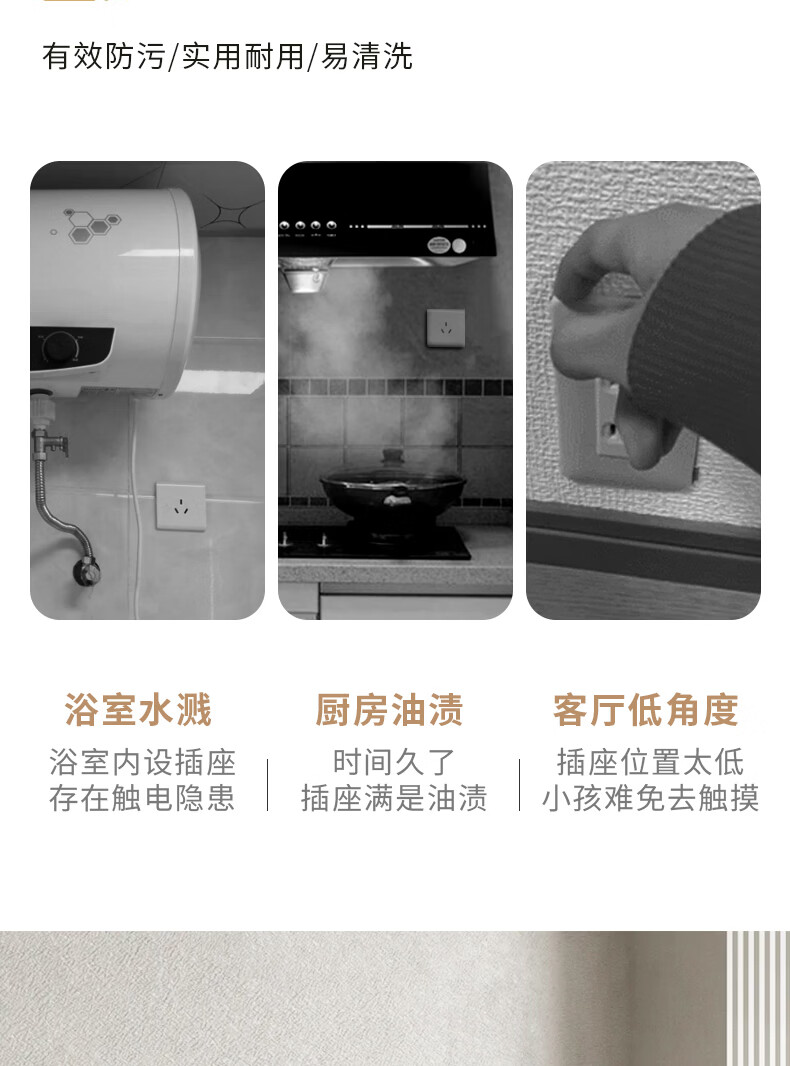 有效防污/实用耐用/易清洗

浴室水溅
浴室内设插座
存在触电隐患

厨房油渍
时间久了
插座满是油渍

客厅低角度
插座位置太低
小孩难免去触摸